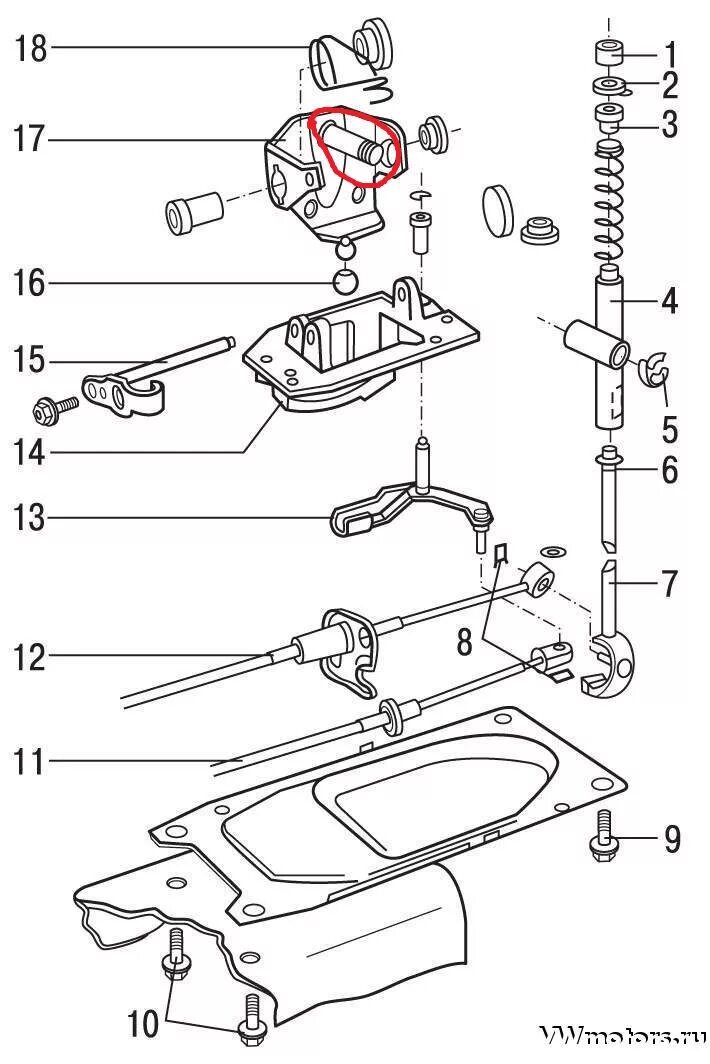 18
17
16
15
14
13
12
11
10
1
2
3
4
5
6
7
8
9
VWmotors.ru