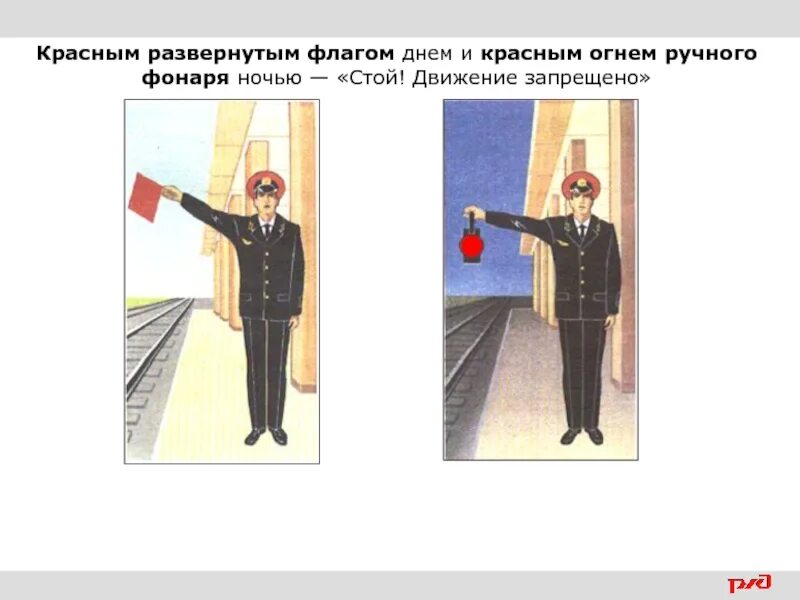 Красным развернутым флагом днем и красным огнем ручного фонаря ночью — «Стой! Движение запрещено»

РЖД