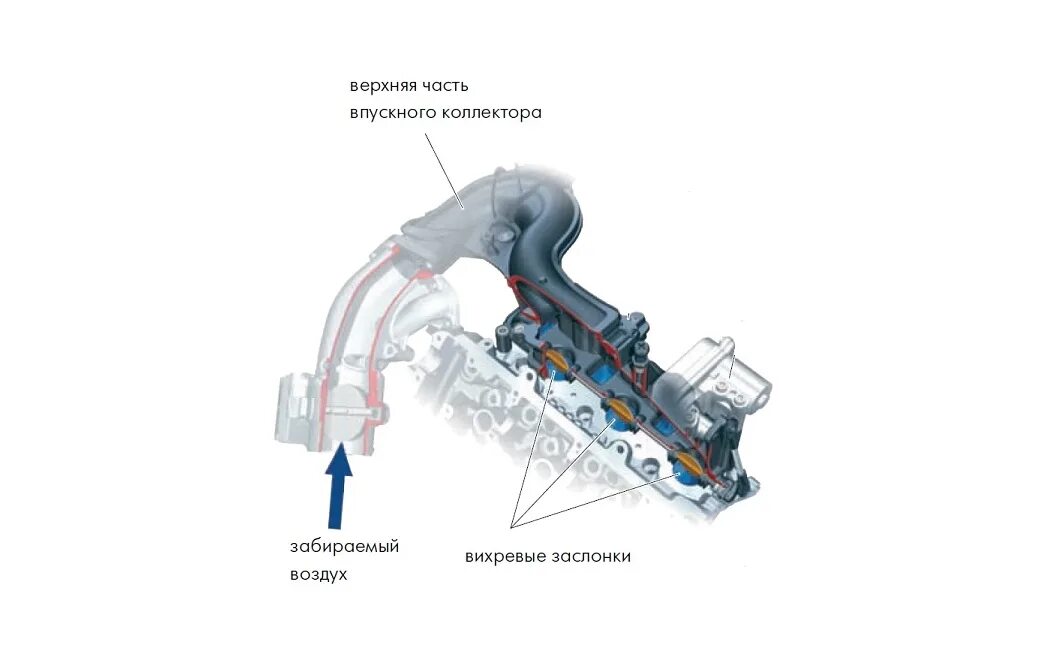 верхняя часть впускного коллектора

забираемый воздух

вихревые заслонки