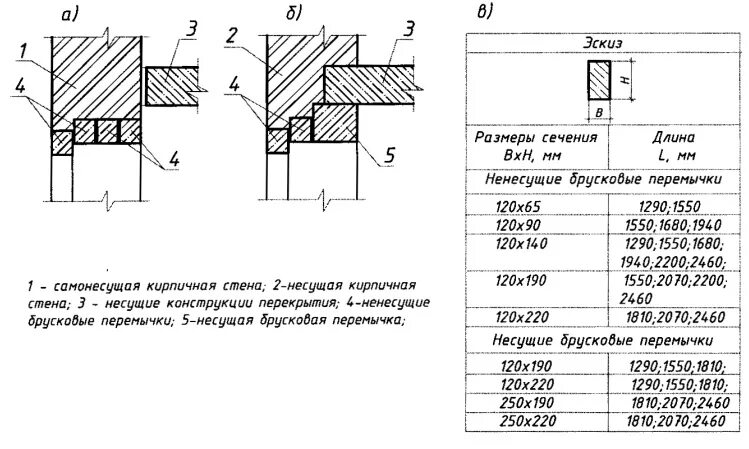 а)

1

3

4

4

б)

2

3

4

5

1 - самонесущая кирпичная стена; 2-несущая кирпичная стена; 3 - несущие конструкции перекрытия; 4-ненесущие брусковые перемычки; 5-несущая брусковая перемычка;

в)

| Эскиз | |
|---|---|
| H B | |
| Размеры сечения BxH, мм | Длина L, мм |
| Ненесущие брусковые перемычки | |
| 120x65 | 1290;1550 |
| 120x90 | 1550;1680;1940 |
| 120x140 | 1290;1550;1680; 1940;2200;2460; |
| 120x190 | 1550;2070;2200; 2460 |
| 120x220 | 1810;2070;2460 |
| Несущие брусковые перемычки | |
| 120x190 | 1290;1550;1810; |
| 120x220 | 1290;1550;1810; |
| 250x190 | 1810;2070;2460 |
| 250x220 | 1810;2070;2460 |