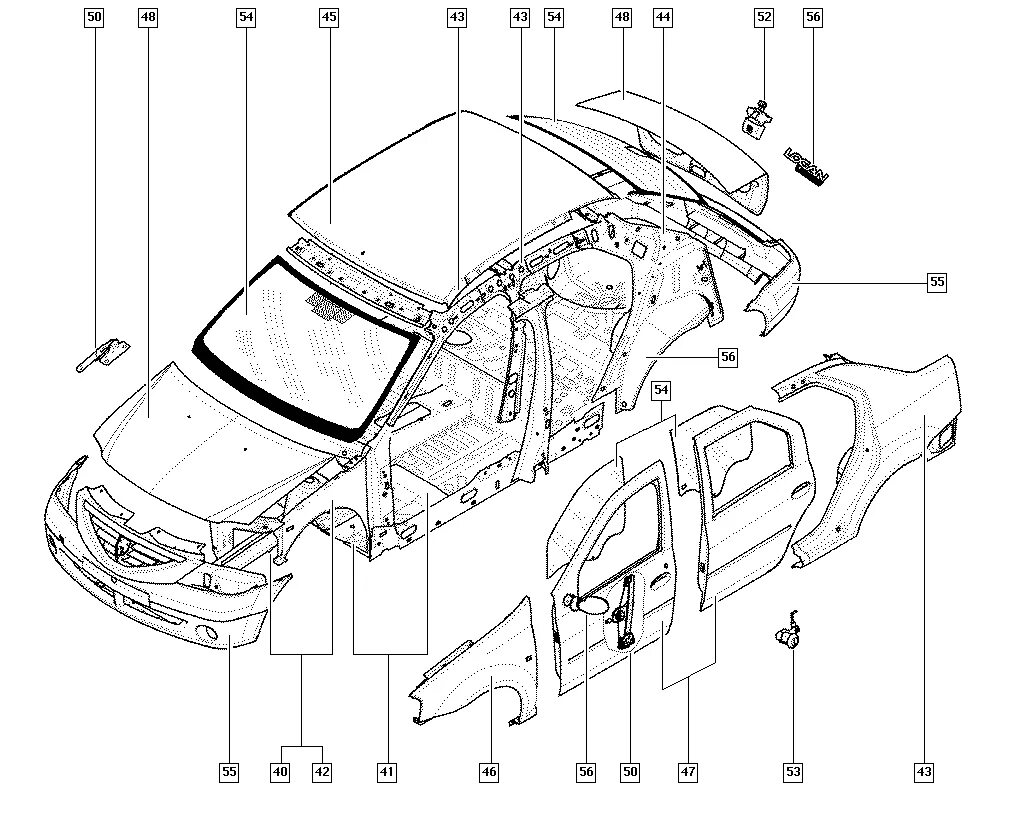 50
48
54
45
43
43
54
48
44
52
56
LOGAN
55
56
54
55
40
42
41
46
56
50
47
53
43