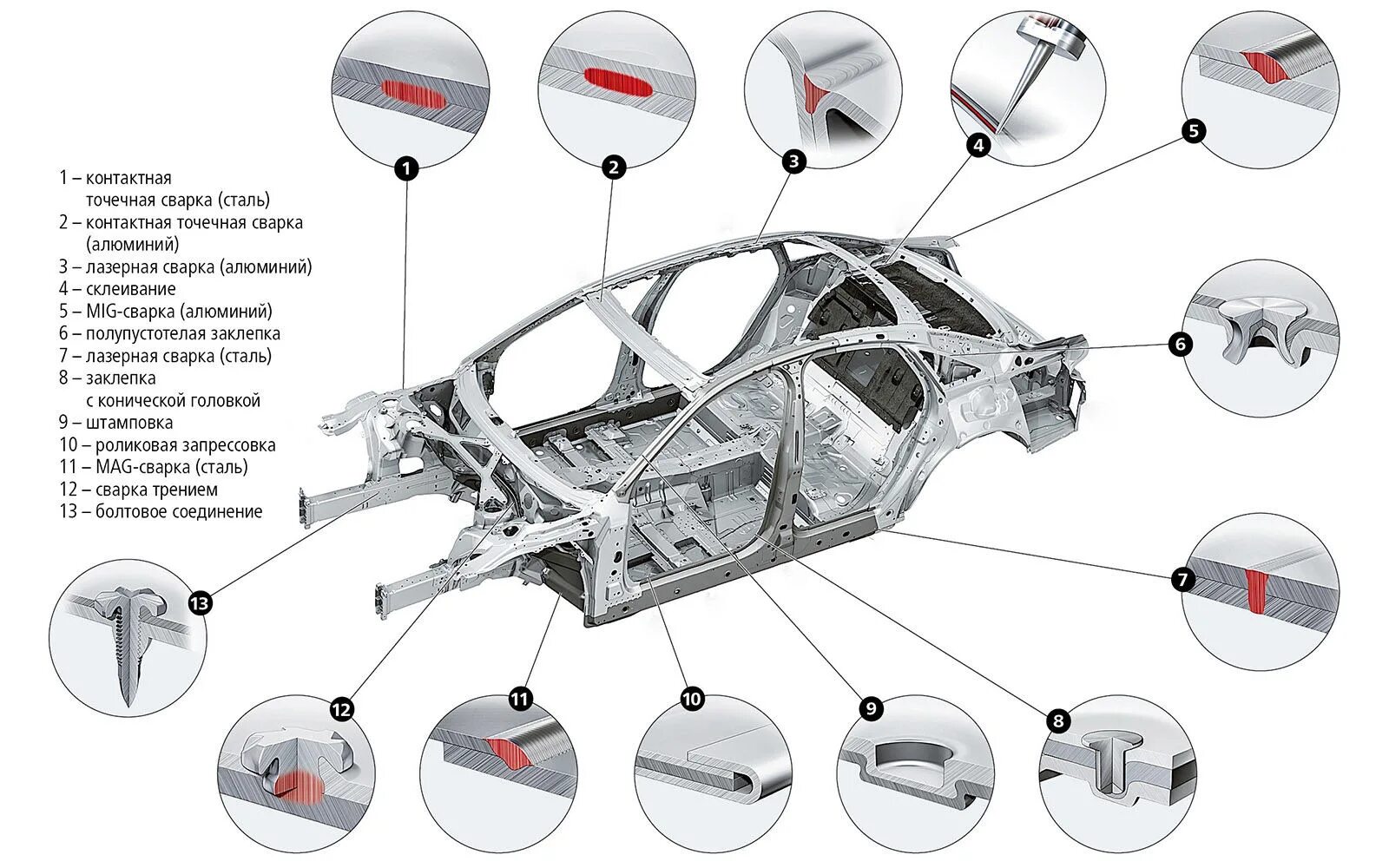 1 – контактная точечная сварка (сталь)
2 – контактная точечная сварка (алюминий)
3 – лазерная сварка (алюминий)
4 – склеивание
5 – MIG-сварка (алюминий)
6 – полупустотелая заклепка
7 – лазерная сварка (сталь)
8 – заклепка с конической головкой
9 – штамповка
10 – роликовая запрессовка
11 – MAG-сварка (сталь)
12 – сварка трением
13 – болтовое соединение

1
2
3
4
5
6
7
8
9
10
11
12
13