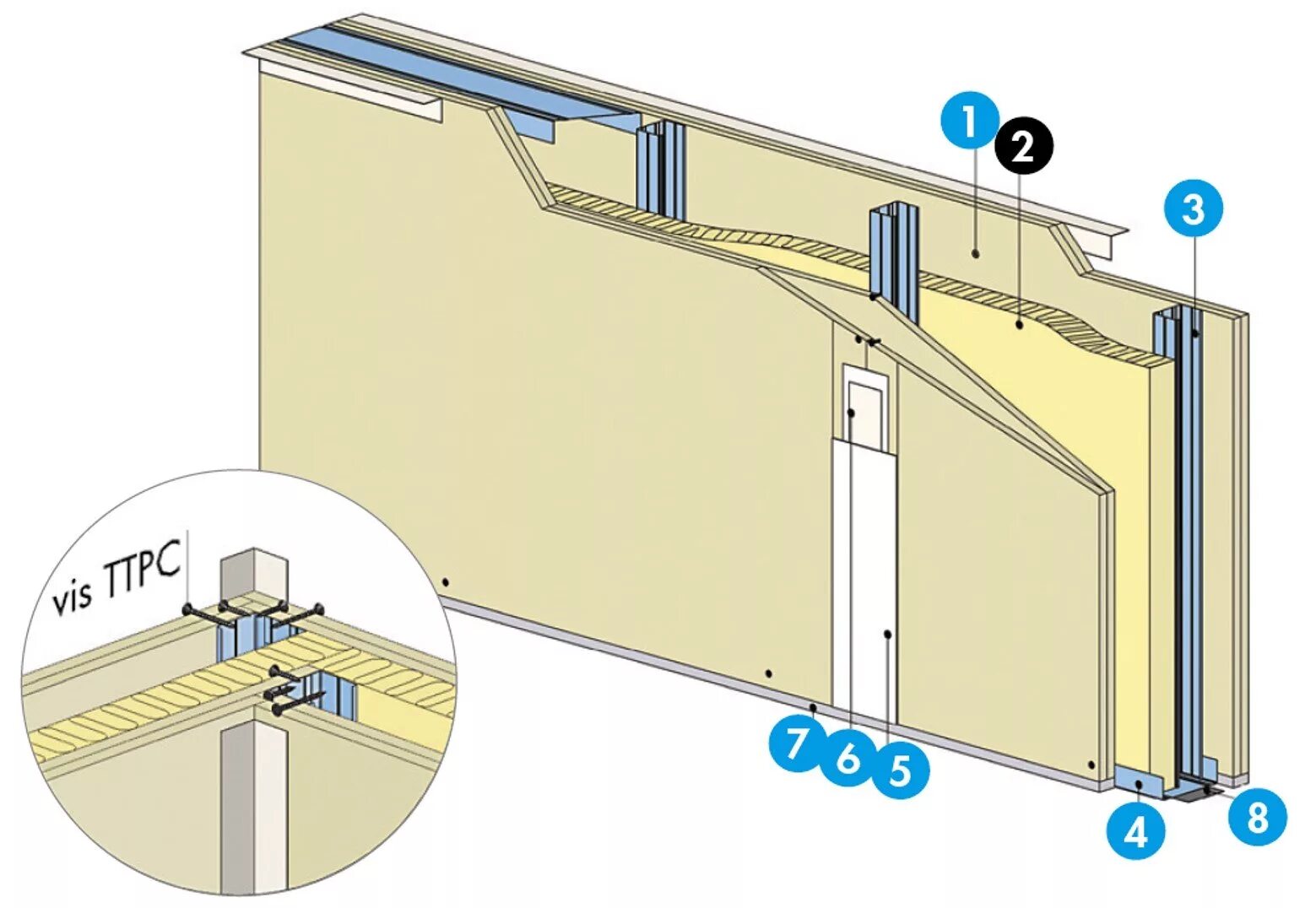 1
2
3
vis TTPC
7
6
5
4
8