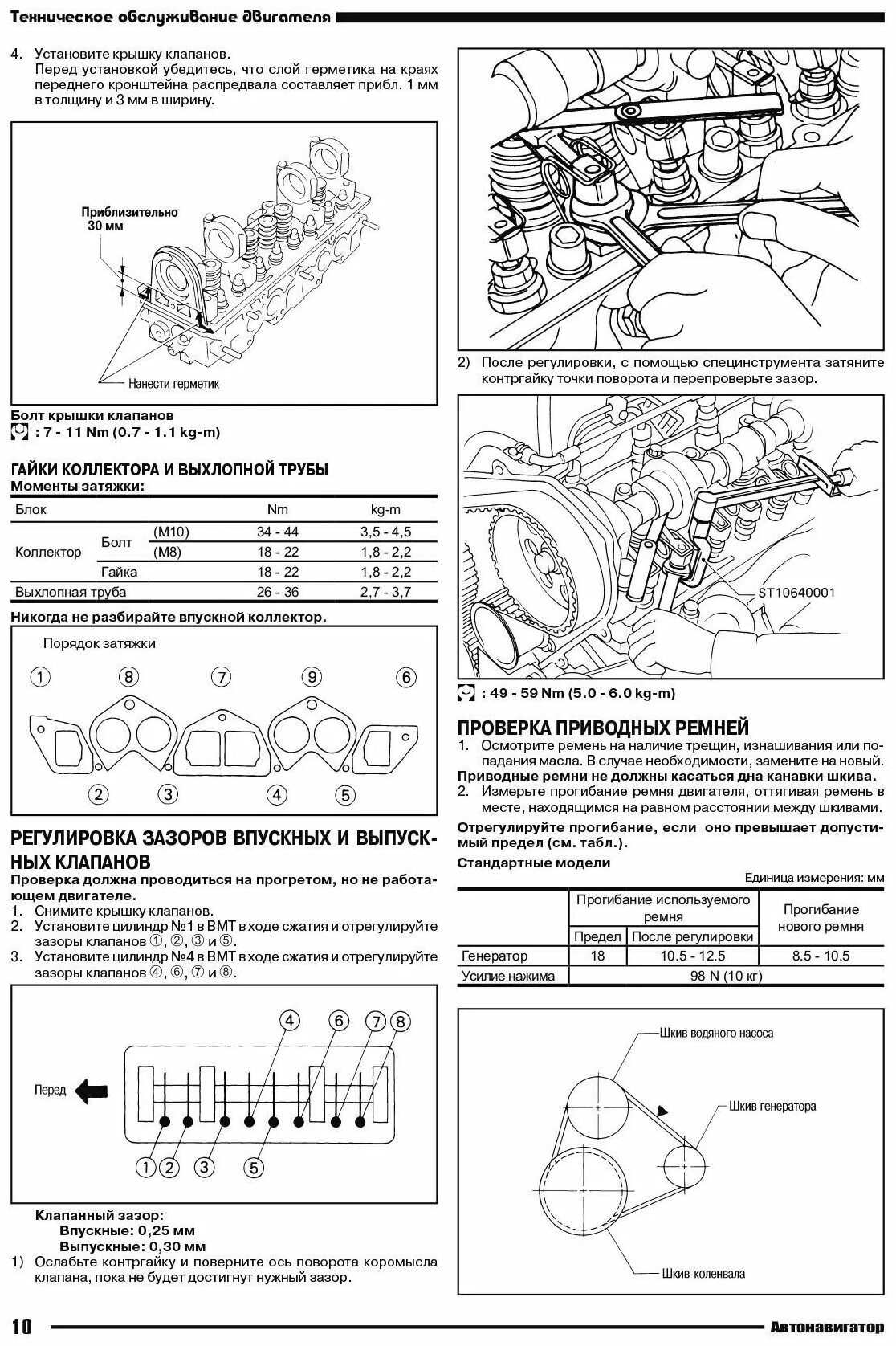 Техническое обслуживание двигателя

4. Установите крышку клапанов.
Перед установкой убедитесь, что слой герметика на краях переднего кронштейна распредвала составляет прибл. 1 мм в толщину и 3 мм в ширину.

Приблизительно 30 мм

Нанести герметик

Болт крышки клапанов
: 7 - 11 Nm (0.7 - 1.1 kg-m)

ГАЙКИ КОЛЛЕКТОРА И ВЫХЛОПНОЙ ТРУБЫ
Моменты затяжки:

| Блок | | | Nm | kg-m |
|---|---|---|---|---|
| Коллектор | Болт | (M10) | 34 - 44 | 3,5 - 4,5 |
| | | (M8) | 18 - 22 | 1,8 - 2,2 |
| | Гайка | | 18 - 22 | 1,8 - 2,2 |
| Выхлопная труба | | | 26 - 36 | 2,7 - 3,7 |

Никогда не разбирайте впускной коллектор.

Порядок затяжки

① ⑧ ⑦ ⑨ ⑥
② ③ ④ ⑤

РЕГУЛИРОВКА ЗАЗОРОВ ВПУСКНЫХ И ВЫПУСКНЫХ КЛАПАНОВ
Проверка должна проводиться на прогретом, но не работающем двигателе.
1. Снимите крышку клапанов.
2. Установите цилиндр №1 в ВМТ в ходе сжатия и отрегулируйте зазоры клапанов ①, ②, ③ и ⑤.
3. Установите цилиндр №4 в ВМТ в ходе сжатия и отрегулируйте зазоры клапанов ④, ⑥, ⑦ и ⑧.

④ ⑥ ⑦ ⑧
Перед
① ② ③ ⑤

Клапанный зазор:
Впускные: 0,25 мм
Выпускные: 0,30 мм
1) Ослабьте контргайку и поверните ось поворота коромысла клапана, пока не будет достигнут нужный зазор.

2) После регулировки, с помощью специнструмента затяните контргайку точки поворота и перепроверьте зазор.

ST10640001

: 49 - 59 Nm (5.0 - 6.0 kg-m)

ПРОВЕРКА ПРИВОДНЫХ РЕМНЕЙ
1. Осмотрите ремень на наличие трещин, изнашивания или попадания масла. В случае необходимости, замените на новый.
Приводные ремни не должны касаться дна канавки шкива.
2. Измерьте прогибание ремня двигателя, оттягивая ремень в месте, находящимся на равном расстоянии между шкивами.
Отрегулируйте прогибание, если оно превышает допустимый предел (см. табл.).
Стандартные модели

Единица измерения: мм

| | Прогибание используемого ремня | | Прогибание нового ремня |
|---|---|---|---|
| | Предел | После регулировки | |
| Генератор | 18 | 10.5 - 12.5 | 8.5 - 10.5 |
| Усилие нажима | 98 N (10 кг) | | |

Шкив водяного насоса
Шкив генератора
Шкив коленвала

10 Автонавигатор