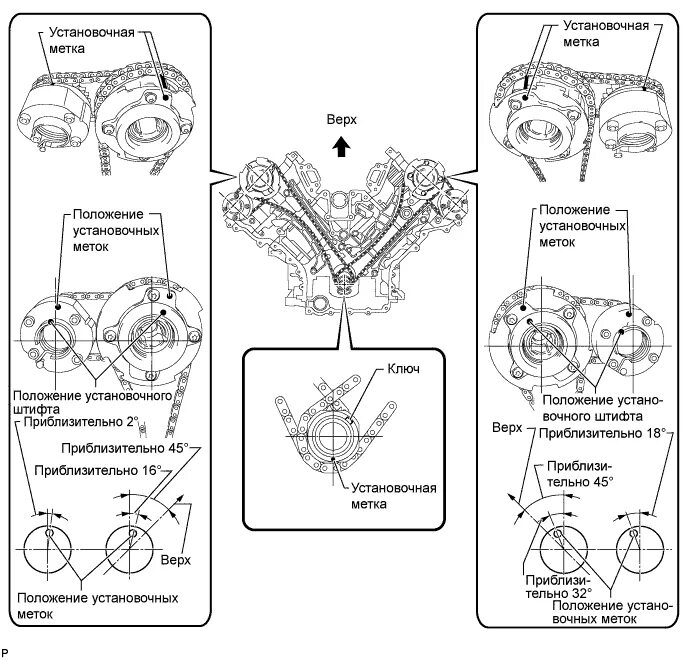 Установочная метка

Положение установочных меток

Положение установочного штифта

Приблизительно 2°

Приблизительно 45°

Приблизительно 16°

Верх

Положение установочных меток

Верх

Ключ

Установочная метка

Установочная метка

Положение установочных меток

Положение установочного штифта

Верх

Приблизительно 18°

Приблизительно 45°

Приблизительно 32°

Положение установочных меток

P