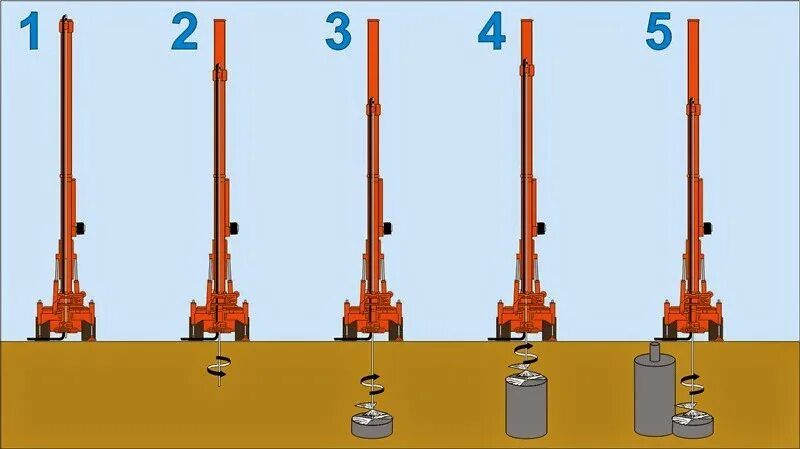 1
2
3
4
5