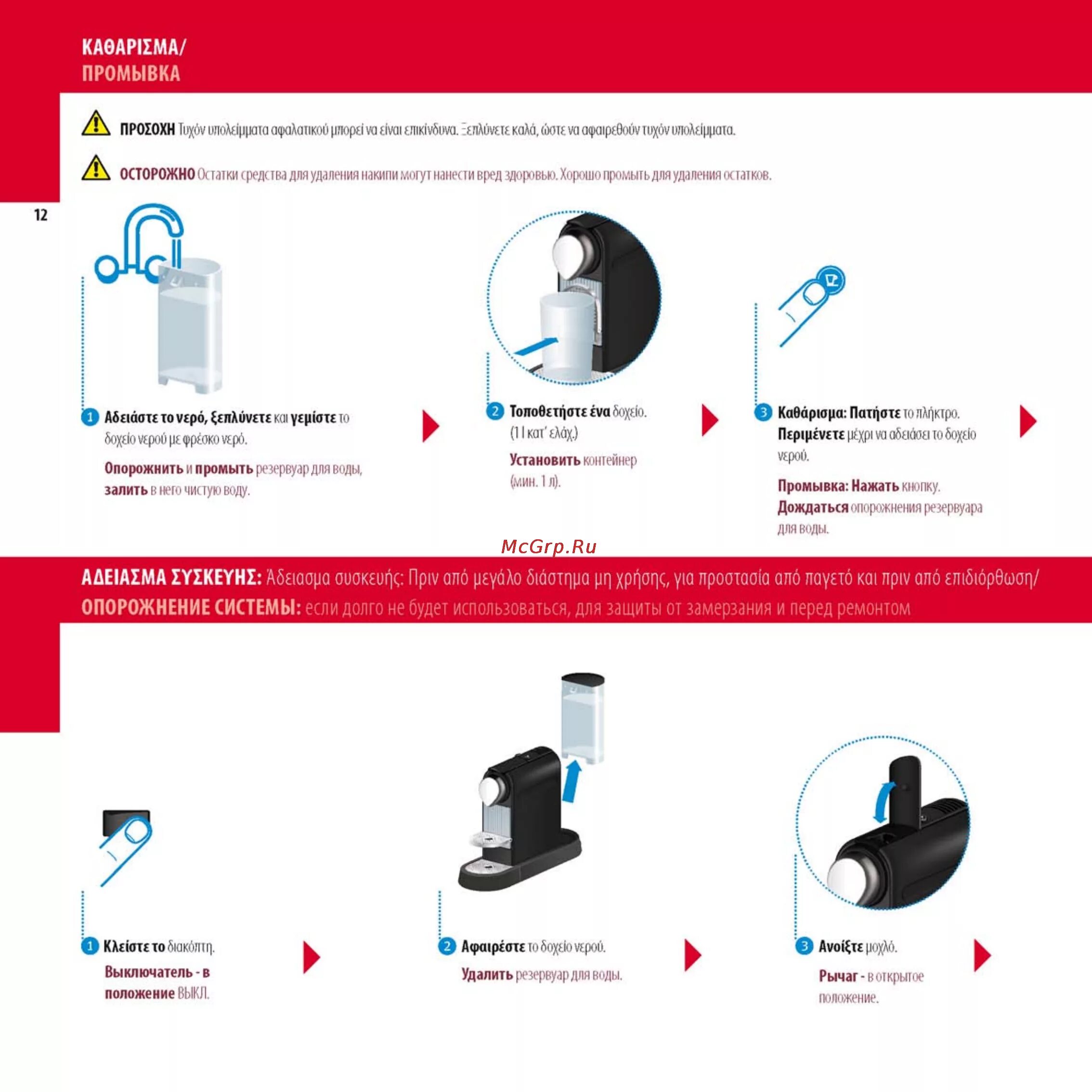 ΚΑΘΑΡΙΣΜΑ/
ПРОМЫВКА

ΠΡΟΣΟΧΗ Τυχόν υπολείμματα αφαλατικού μπορεί να είναι επικίνδυνα. Ξεπλύνετε καλά, ώστε να αφαιρεθούν τυχόν υπολείμματα.

ОСТОРОЖНО Остатки средства для удаления накипи могут нанести вред здоровью. Хорошо промыть для удаления остатков.

12

1 Αδειάστε το νερό, ξεπλύνετε και γεμίστε το δοχείο νερού με φρέσκο νερό.

Опорожнить и промыть резервуар для воды, залить в него чистую воду.

2 Τοποθετήστε ένα δοχείο. (1 l κατ' ελάχ.)

Установить контейнер (мин. 1 л).

3 Καθάρισμα: Πατήστε το πλήκτρο. Περιμένετε μέχρι να αδειάσει το δοχείο νερού.

Промывка: Нажать кнопку. Дождаться опорожнения резервуара для воды.

McGrp.Ru

ΑΔΕΙΑΣΜΑ ΣΥΣΚΕΥΗΣ: Άδειασμα συσκευής: Πριν από μεγάλο διάστημα μη χρήσης, για προστασία από παγετό και πριν από επιδιόρθωση/
ОПОРОЖНЕНИЕ СИСТЕМЫ: если долго не будет использоваться, для защиты от замерзания и перед ремонтом

1 Κλείστε το διακόπτη.

Выключатель - в положение ВЫКЛ.

2 Αφαιρέστε το δοχείο νερού.

Удалить резервуар для воды.

3 Ανοίξτε μοχλό.

Рычаг - в открытое положение.