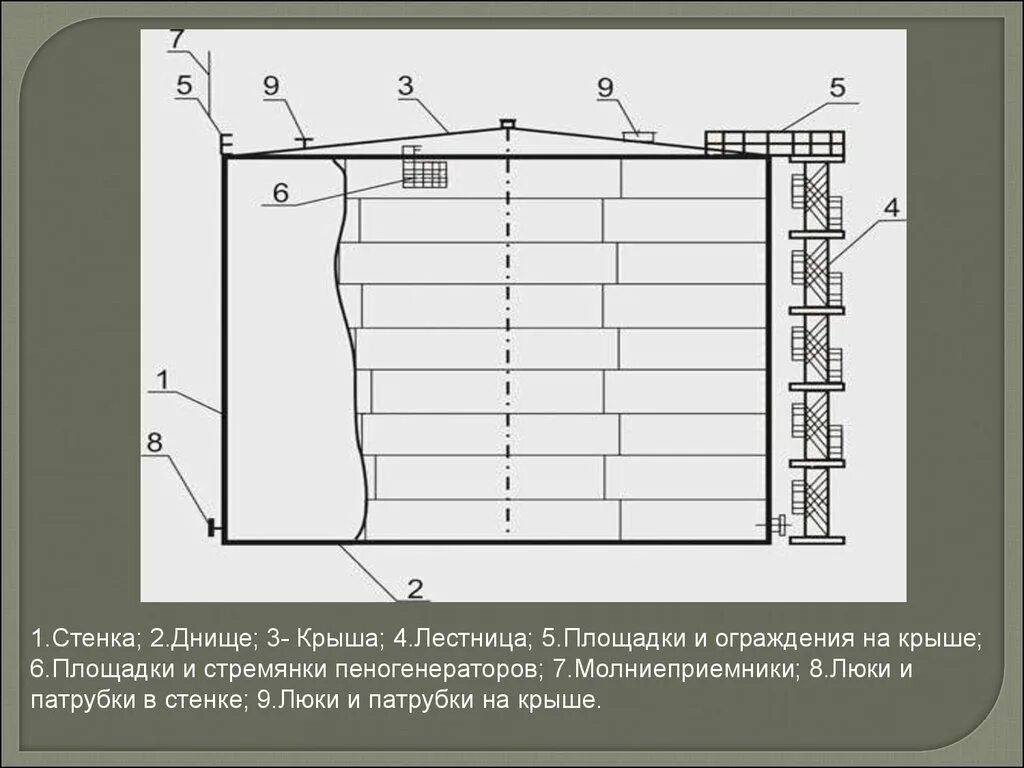 7
5
9
3
9
5
6
4
1
8
2

1.Стенка; 2.Днище; 3- Крыша; 4.Лестница; 5.Площадки и ограждения на крыше; 6.Площадки и стремянки пеногенераторов; 7.Молниеприемники; 8.Люки и патрубки в стенке; 9.Люки и патрубки на крыше.