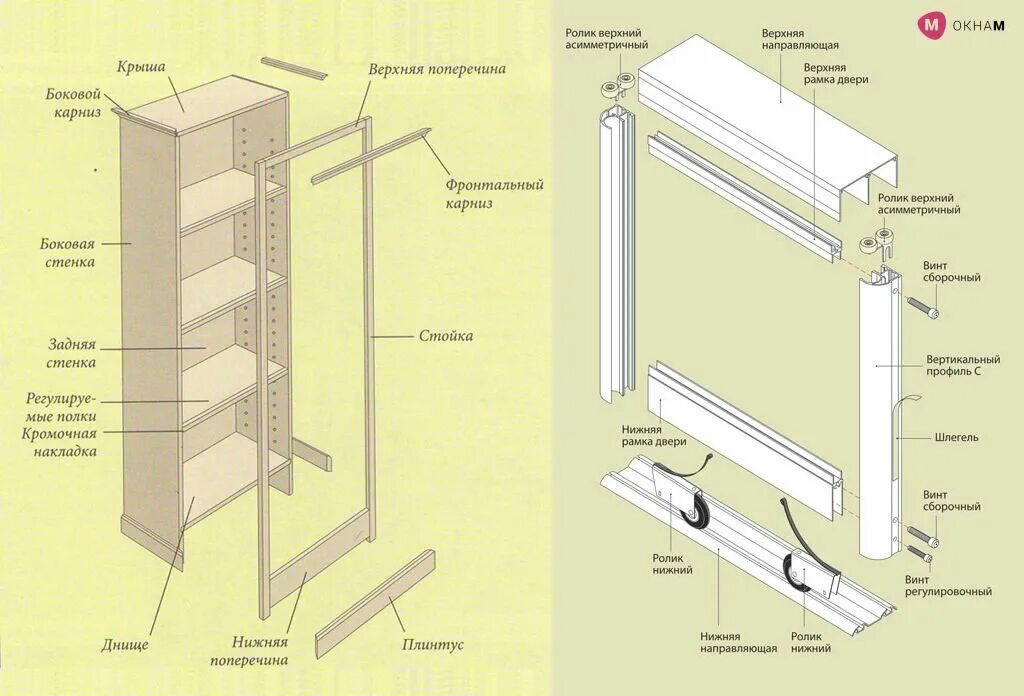 Крыша
Боковой карниз
Верхняя поперечина
Фронтальный карниз
Боковая стенка
Задняя стенка
Стойка
Регулируемые полки
Кромочная накладка
Днище
Нижняя поперечина
Плинтус

M ОКНАМ

Ролик верхний асимметричный
Верхняя направляющая
Верхняя рамка двери
Ролик верхний асимметричный
Винт сборочный
Вертикальный профиль С
Шлегель
Нижняя рамка двери
Винт сборочный
Винт регулировочный
Ролик нижний
Нижняя направляющая
Ролик нижний