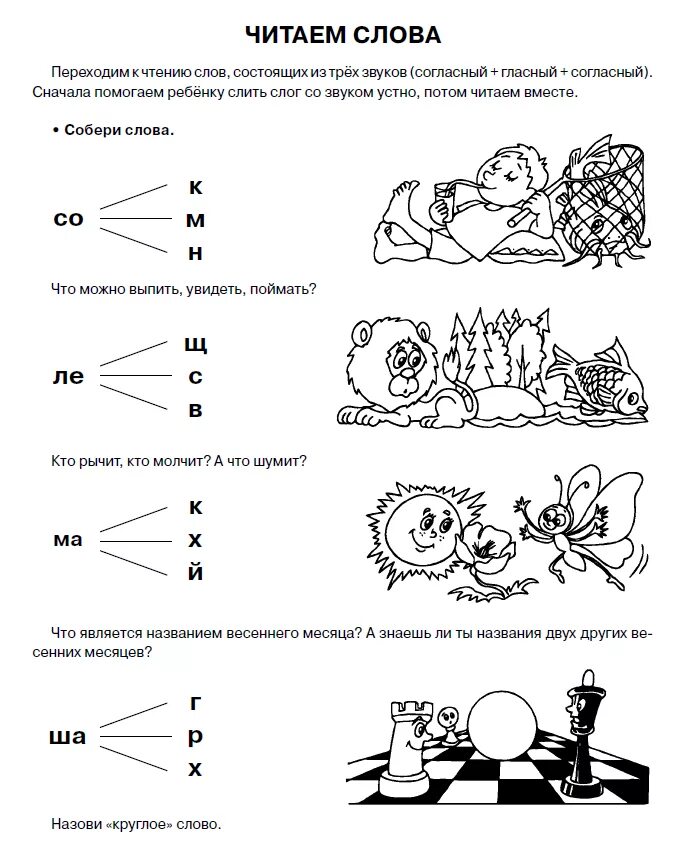 ЧИТАЕМ СЛОВА

Переходим к чтению слов, состоящих из трёх звуков (согласный + гласный + согласный). Сначала помогаем ребёнку слить слог со звуком устно, потом читаем вместе.

• Собери слова.

со
к
м
н

Что можно выпить, увидеть, поймать?

ле
щ
с
в

Кто рычит, кто молчит? А что шумит?

ма
к
х
й

Что является названием весеннего месяца? А знаешь ли ты названия двух других весенних месяцев?

ша
г
р
х

Назови «круглое» слово.