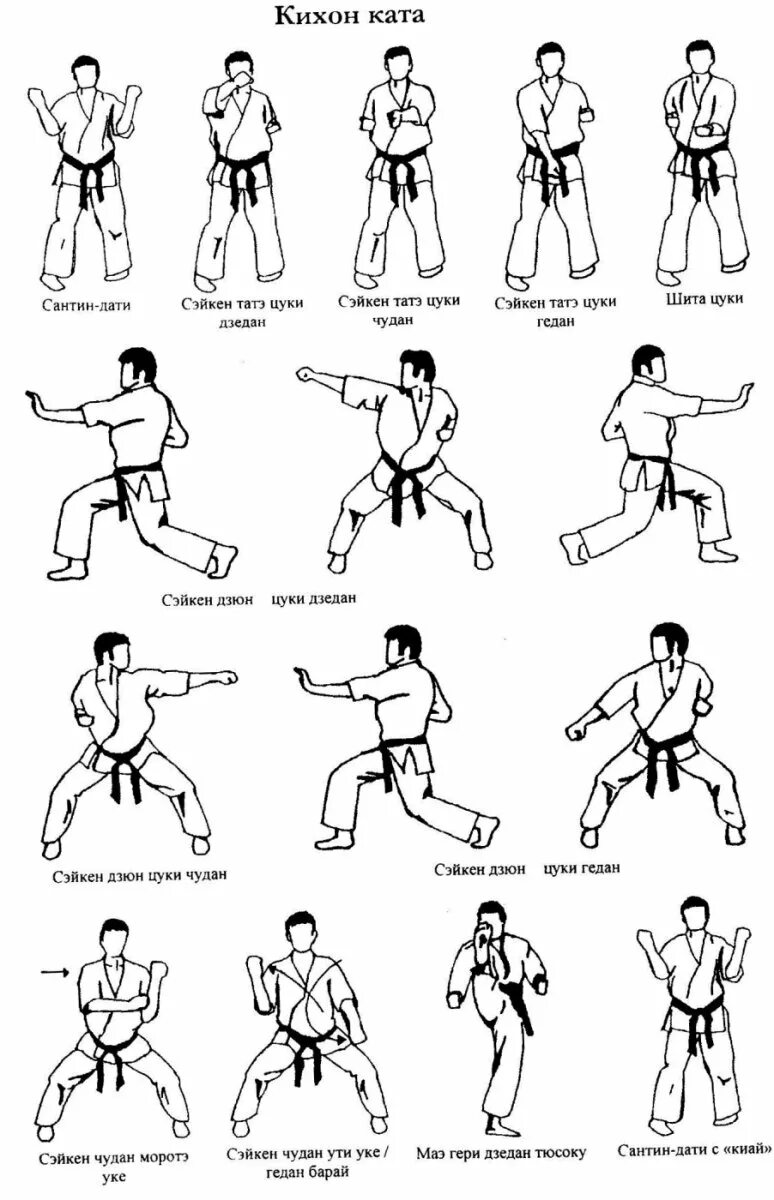 Кихон ката

Сантин-дати

Сэйкен татэ цуки дзедан

Сэйкен татэ цуки чудан

Сэйкен татэ цуки гедан

Шита цуки

Сэйкен дзюн цуки дзедан

Сэйкен дзюн цуки чудан

Сэйкен дзюн цуки гедан

Сэйкен чудан моротэ уке

Сэйкен чудан ути уке / гедан барай

Маэ гери дзедан тюсоку

Сантин-дати с «киай»