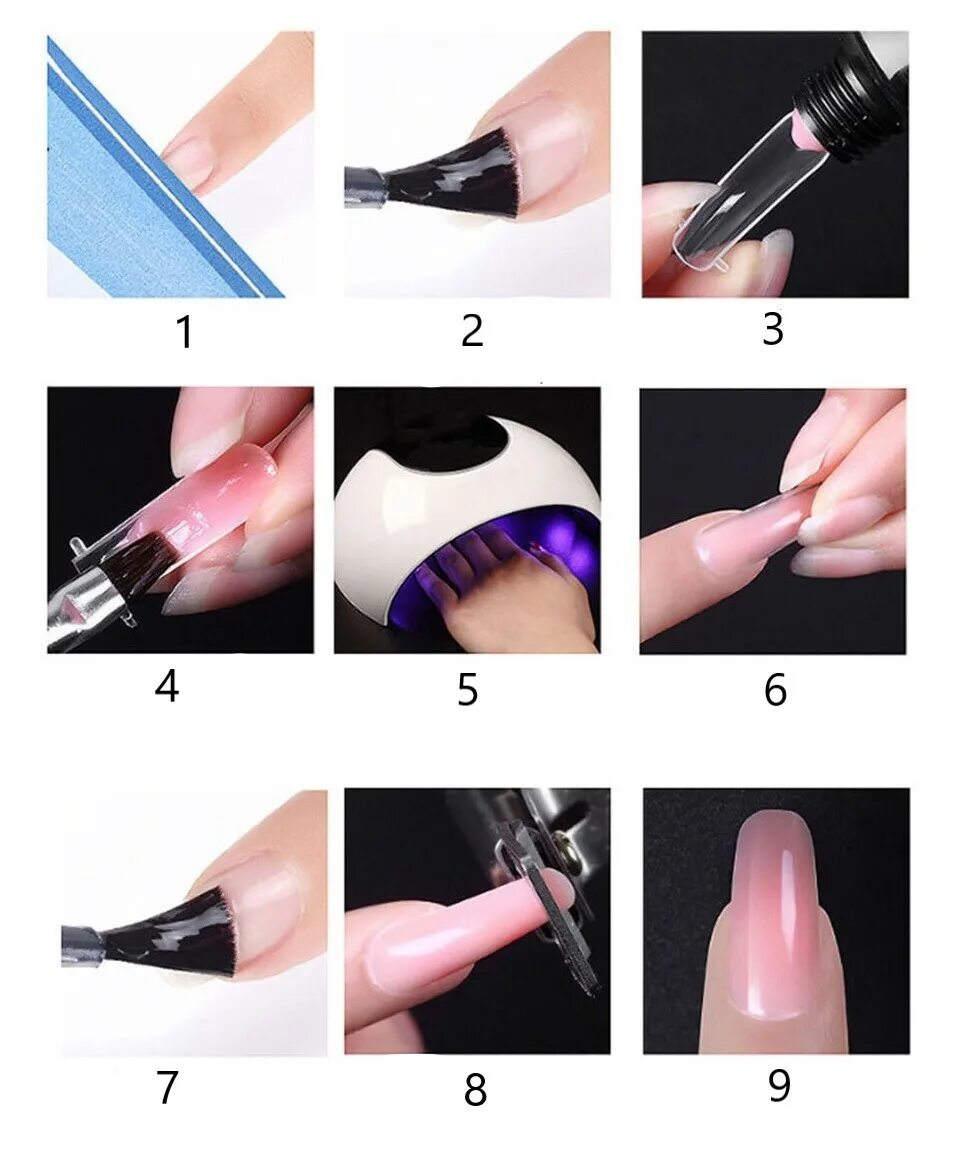 1
2
3
4
5
6
7
8
9