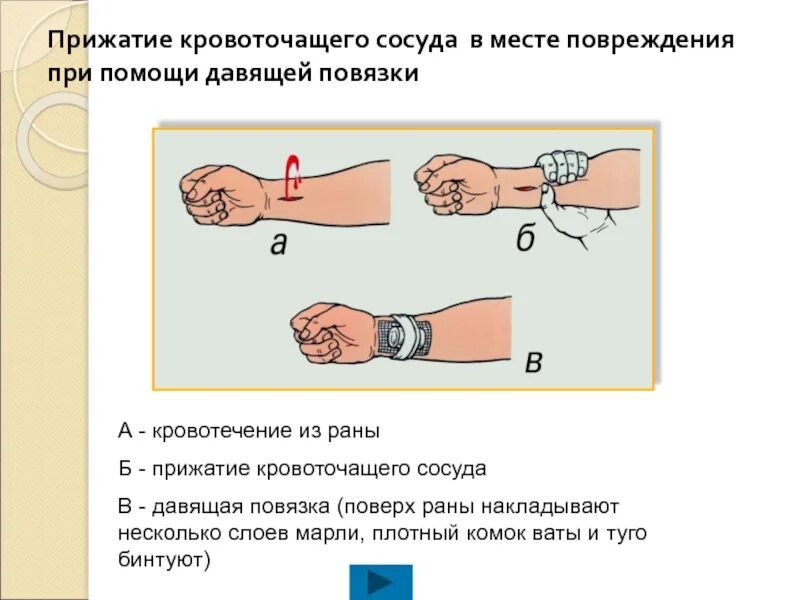 Прижатие кровоточащего сосуда в месте повреждения при помощи давящей повязки

а

б

в

А - кровотечение из раны

Б - прижатие кровоточащего сосуда

В - давящая повязка (поверх раны накладывают несколько слоев марли, плотный комок ваты и туго бинтуют)