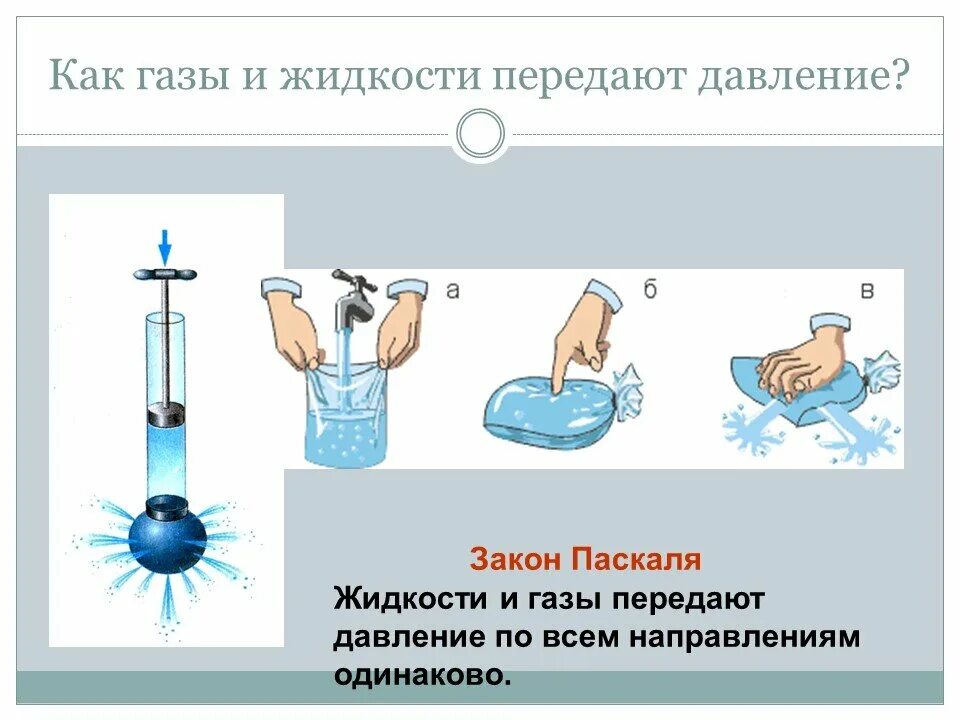 Как газы и жидкости передают давление?

а

б

в

Закон Паскаля

Жидкости и газы передают давление по всем направлениям одинаково.