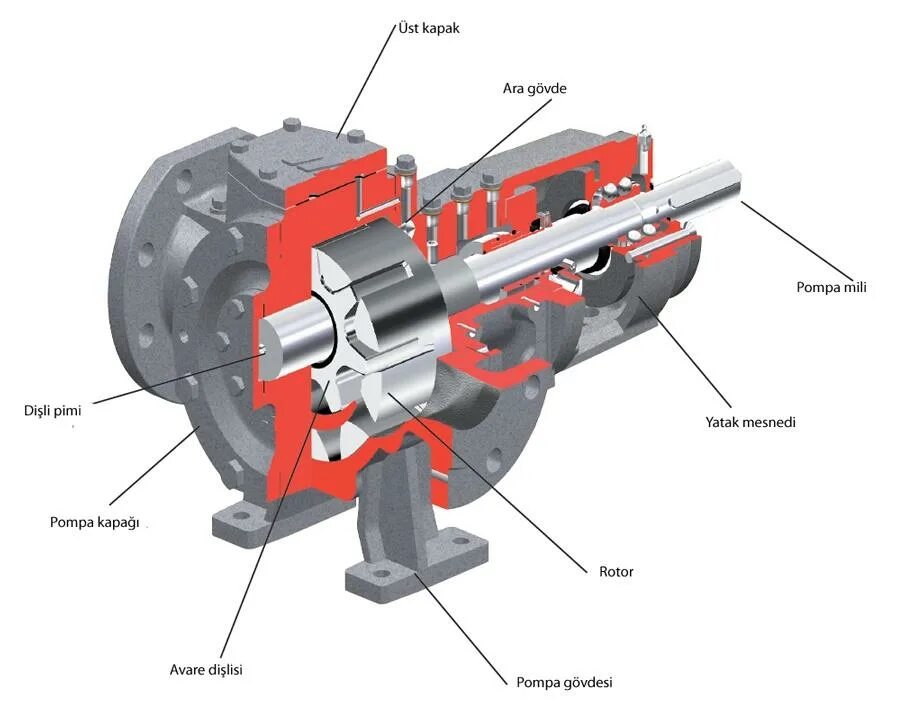 Üst kapak

Ara gövde

Pompa mili

Dişli pimi

Yatak mesnedi

Pompa kapağı

Rotor

Avare dişlisi

Pompa gövdesi