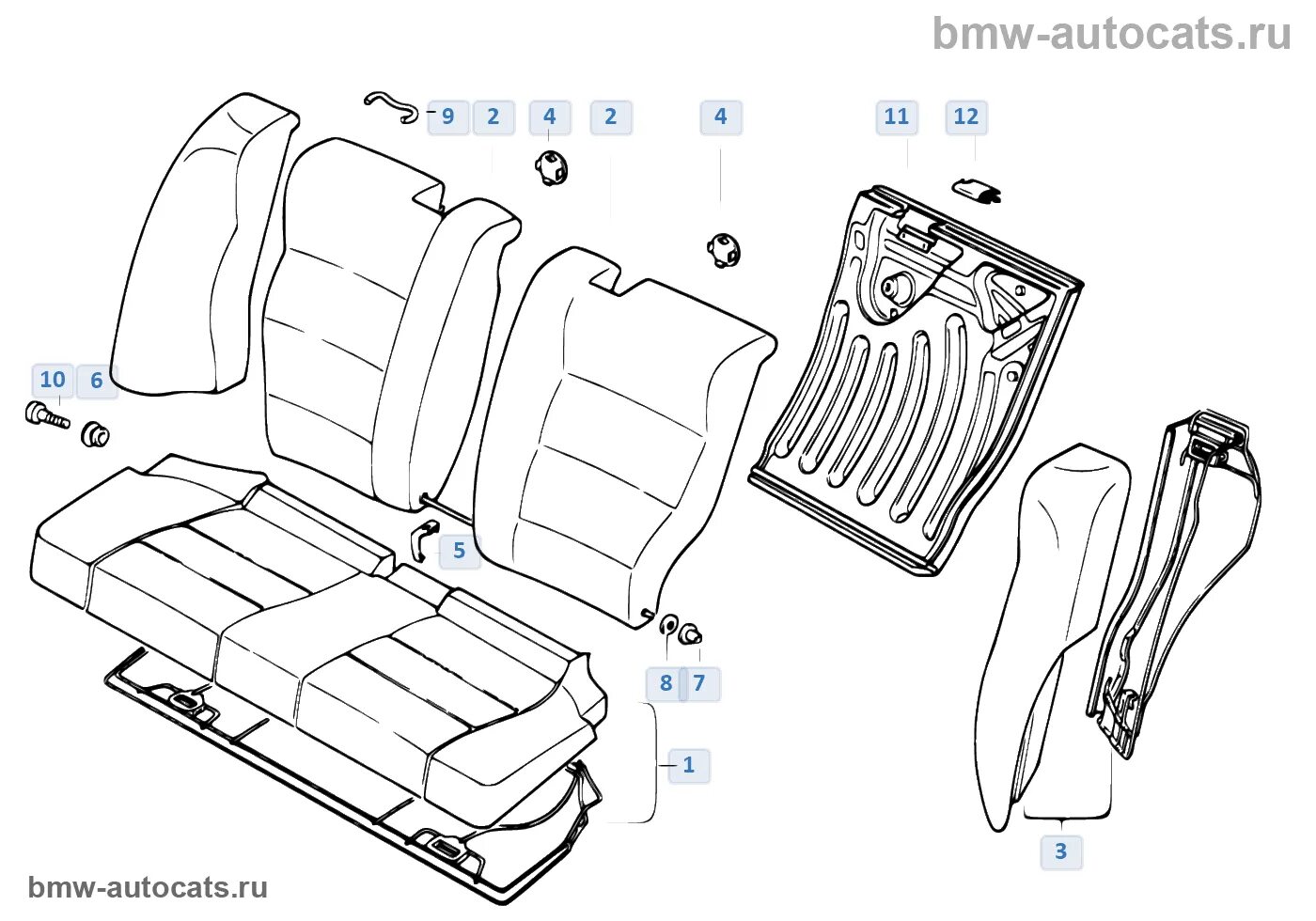 bmw-autocats.ru

9 2 4 2 4 11 12

10 6

5

8 7

1

3

bmw-autocats.ru