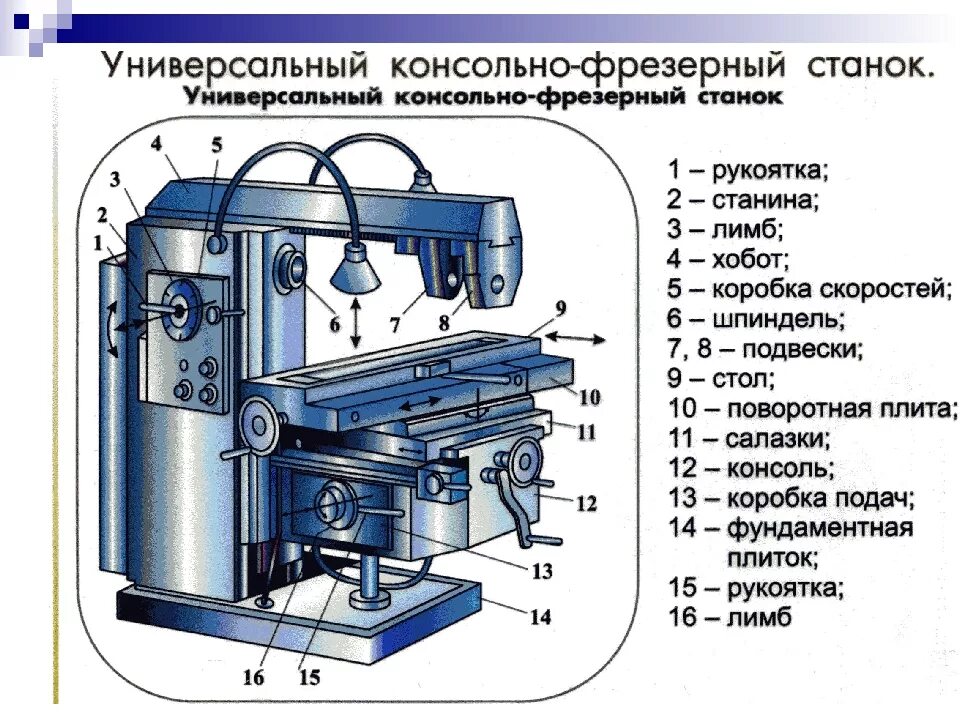 Универсальный консольно-фрезерный станок.

Универсальный консольно-фрезерный станок

4
5
3
2
1
6
7
8
9
10
11
12
13
14
16
15

1 – рукоятка;
2 – станина;
3 – лимб;
4 – хобот;
5 – коробка скоростей;
6 – шпиндель;
7, 8 – подвески;
9 – стол;
10 – поворотная плита;
11 – салазки;
12 – консоль;
13 – коробка подач;
14 – фундаментная плиток;
15 – рукоятка;
16 – лимб