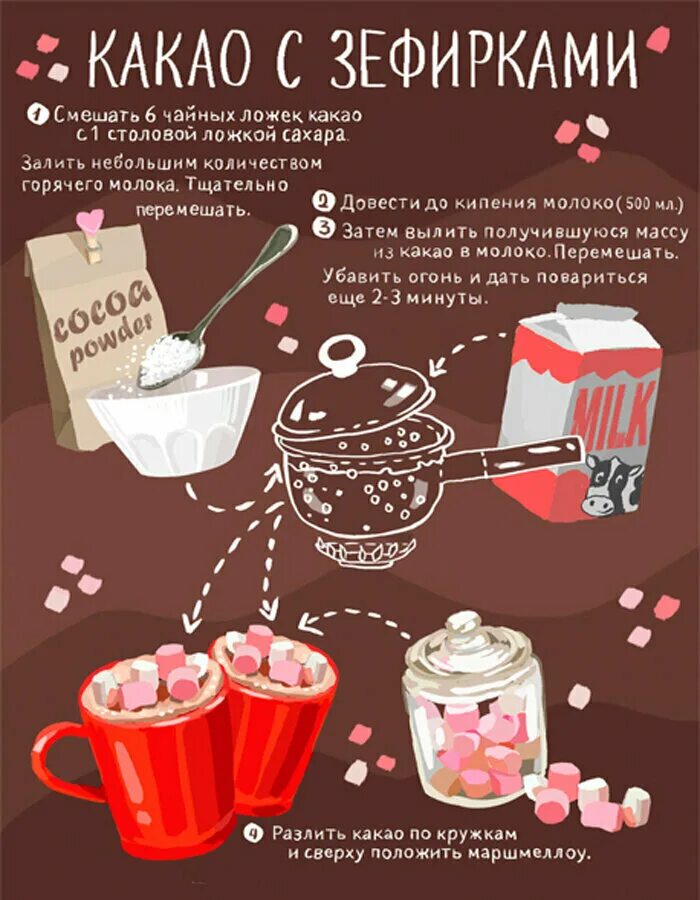 КАКАО С ЗЕФИРКАМИ

1 Смешать 6 чайных ложек какао с 1 столовой ложкой сахара.

Залить небольшим количеством горячего молока. Тщательно перемешать.

2 Довести до кипения молоко (500 мл.)

3 Затем вылить получившуюся массу из какао в молоко. Перемешать.

Убавить огонь и дать повариться еще 2-3 минуты.

cocoa powder

MILK

4 Разлить какао по кружкам и сверху положить маршмеллоу.