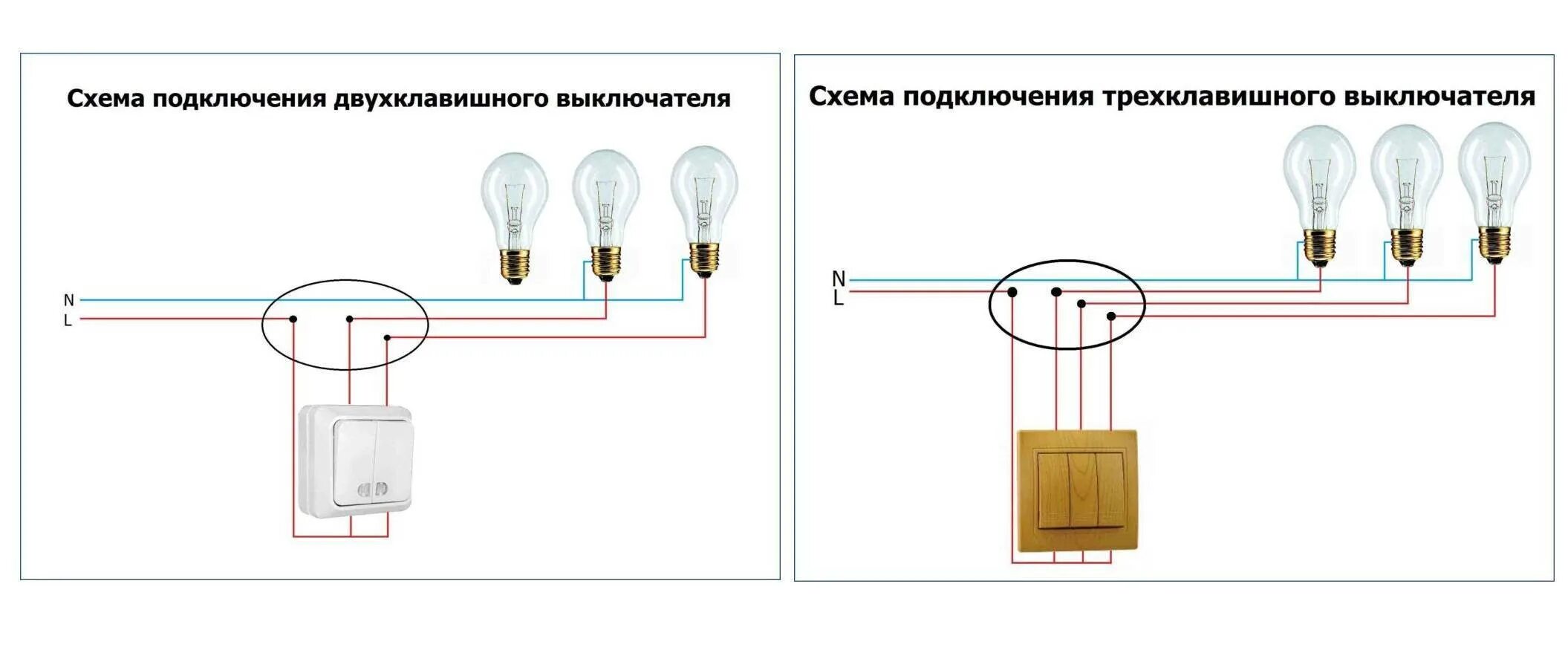 Схема подключения двухклавишного выключателя

N
L

Схема подключения трехклавишного выключателя

N
L