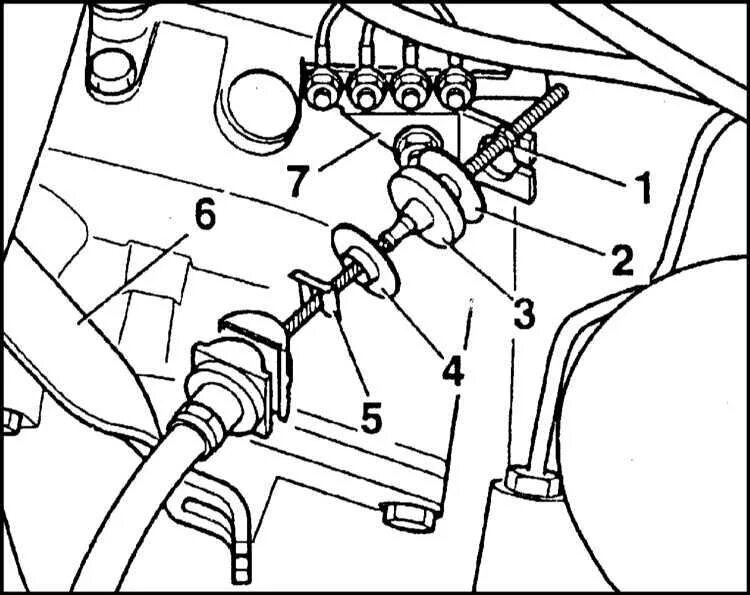 7
1
6
2
3
4
5