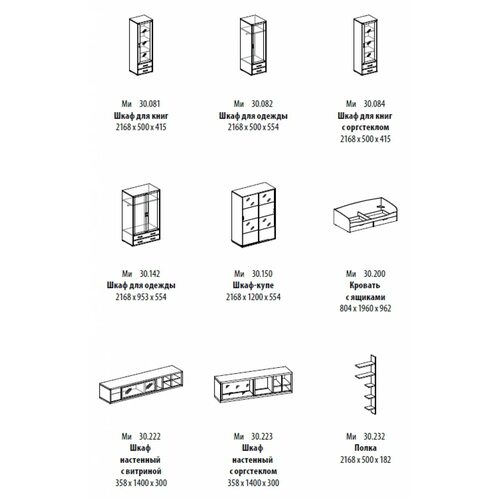 Ми 30.081
Шкаф для книг
2168 x 500 x 415

Ми 30.082
Шкаф для одежды
2168 x 500 x 554

Ми 30.084
Шкаф для книг
с оргстеклом
2168 x 500 x 415

Ми 30.142
Шкаф для одежды
2168 x 953 x 554

Ми 30.150
Шкаф-купе
2168 x 1200 x 554

Ми 30.200
Кровать
с ящиками
804 x 1960 x 962

Ми 30.222
Шкаф
настенный
с витриной
358 x 1400 x 300

Ми 30.223
Шкаф
настенный
с оргстеклом
358 x 1400 x 300

Ми 30.232
Полка
2168 x 500 x 182