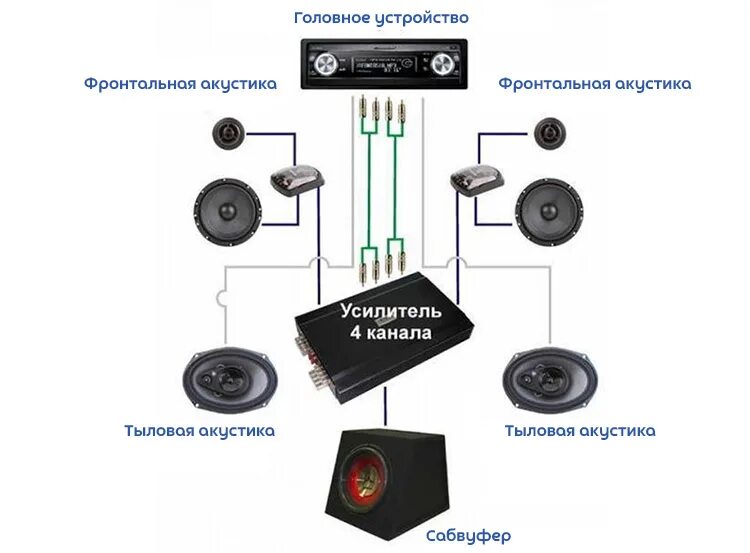 Головное устройство

Фронтальная акустика

Фронтальная акустика

Усилитель
4 канала

Тыловая акустика

Тыловая акустика

Сабвуфер