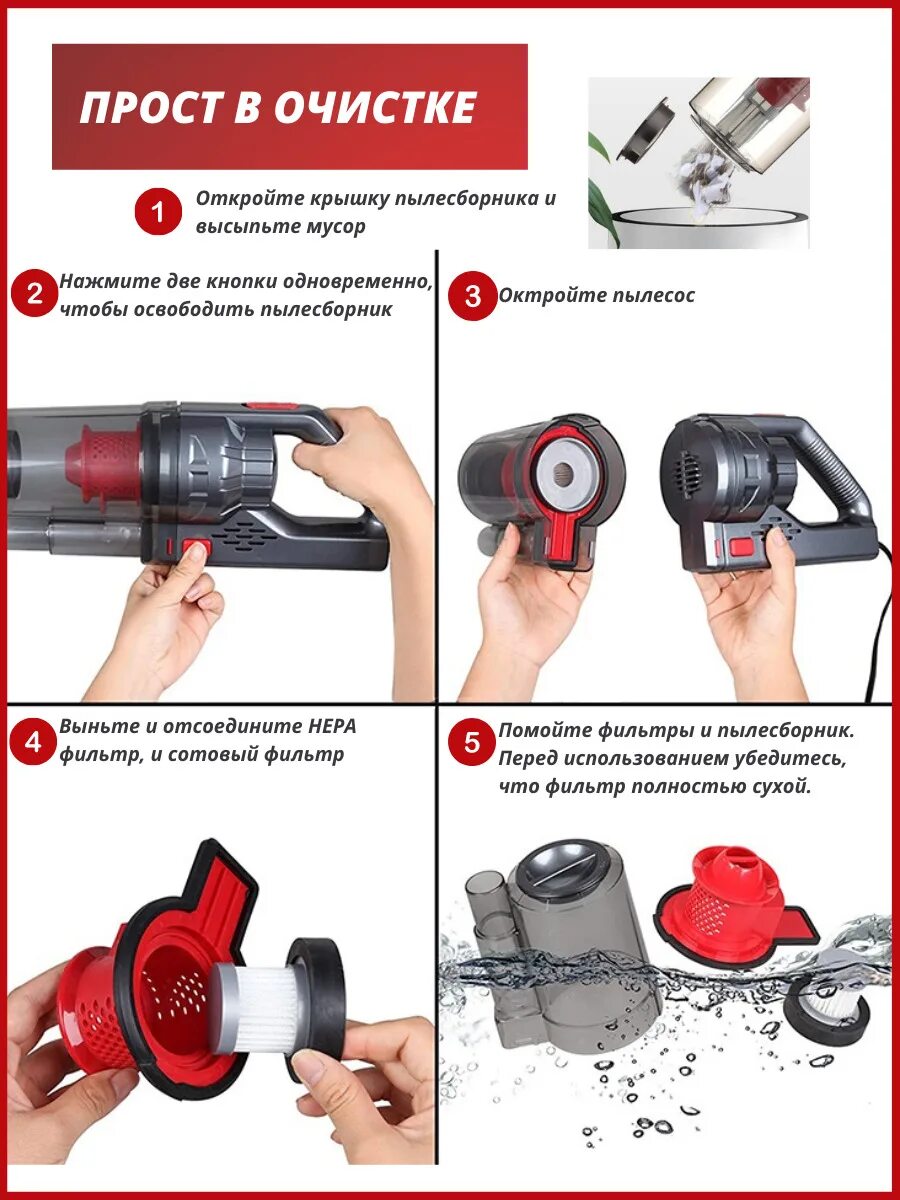 ПРОСТ В ОЧИСТКЕ

1 Откройте крышку пылесборника и высыпьте мусор

2 Нажмите две кнопки одновременно, чтобы освободить пылесборник

3 Октройте пылесос

4 Выньте и отсоедините HEPA фильтр, и сотовый фильтр

5 Помойте фильтры и пылесборник. Перед использованием убедитесь, что фильтр полностью сухой.