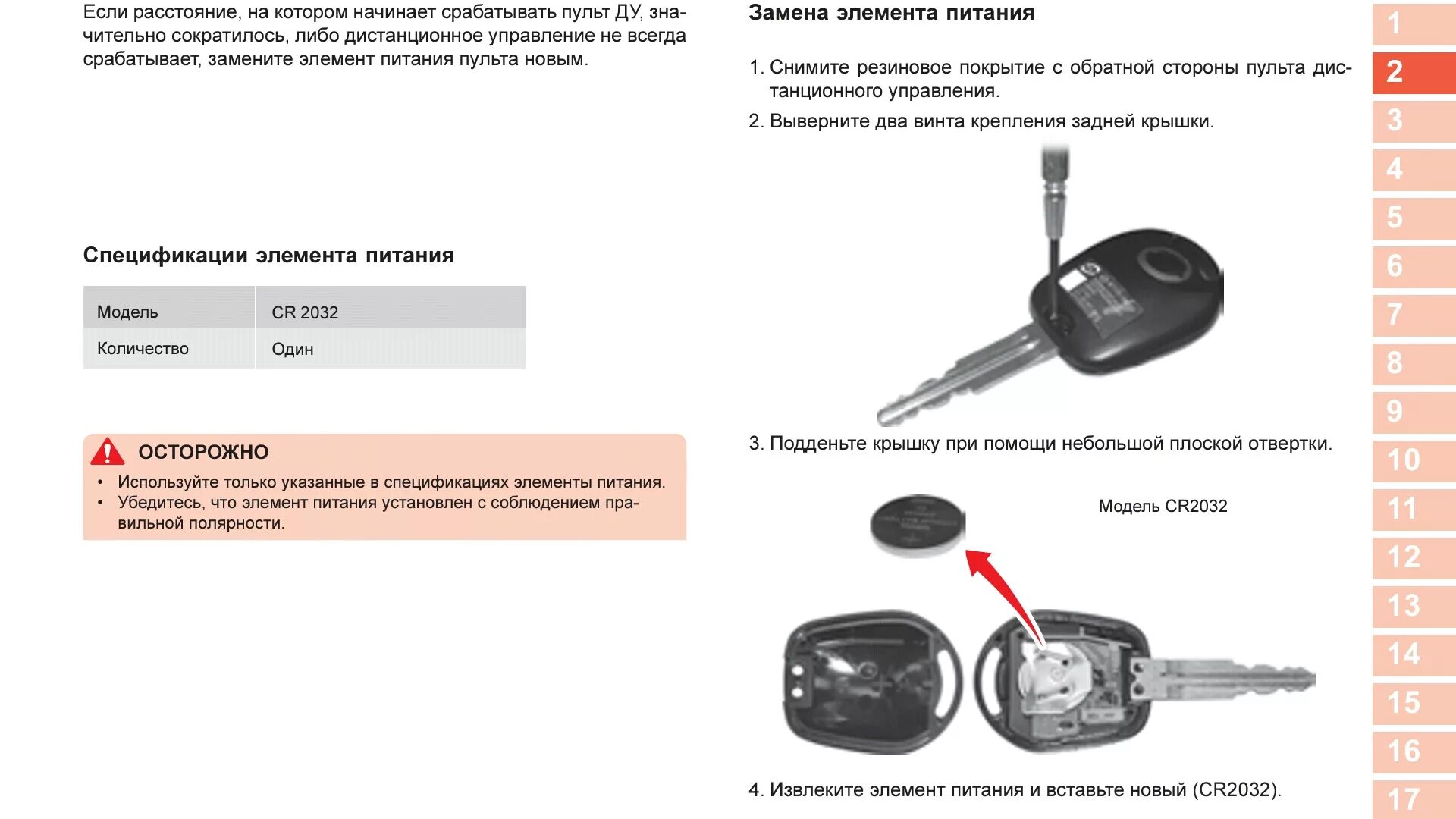 Если расстояние, на котором начинает срабатывать пульт ДУ, значительно сократилось, либо дистанционное управление не всегда срабатывает, замените элемент питания пульта новым.

Спецификации элемента питания

| Модель | CR 2032 |
|---|---|
| Количество | Один |

ОСТОРОЖНО
• Используйте только указанные в спецификациях элементы питания.
• Убедитесь, что элемент питания установлен с соблюдением правильной полярности.

Замена элемента питания

1. Снимите резиновое покрытие с обратной стороны пульта дистанционного управления.
2. Выверните два винта крепления задней крышки.

3. Подденьте крышку при помощи небольшой плоской отвертки.

Модель CR2032

4. Извлеките элемент питания и вставьте новый (CR2032).

1
2
3
4
5
6
7
8
9
10
11
12
13
14
15
16
17