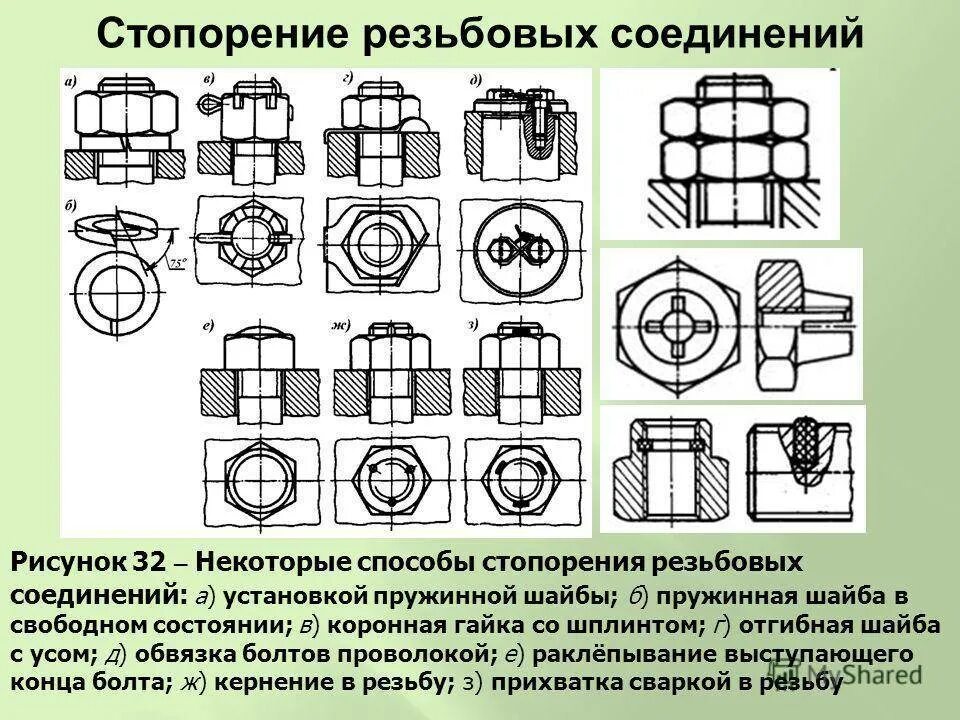 Стопорение резьбовых соединений

а)
в)
г)
д)
б)
75°
е)
ж)
з)

Рисунок 32 – Некоторые способы стопорения резьбовых соединений: а) установкой пружинной шайбы; б) пружинная шайба в свободном состоянии; в) коронная гайка со шплинтом; г) отгибная шайба с усом; д) обвязка болтов проволокой; е) раклёпывание выступающего конца болта; ж) кернение в резьбу; з) прихватка сваркой в резьбу

MyShared