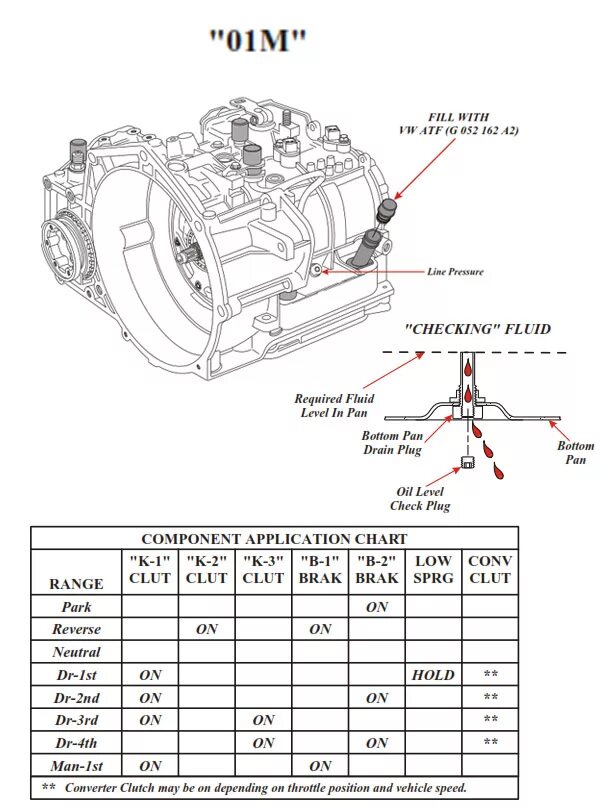 "01M"

FILL WITH
VW ATF (G 052 162 A2)

Line Pressure

"CHECKING" FLUID

Required Fluid Level In Pan

Bottom Pan Drain Plug

Bottom Pan

Oil Level Check Plug

COMPONENT APPLICATION CHART

| RANGE | "K-1" CLUT | "K-2" CLUT | "K-3" CLUT | "B-1" BRAK | "B-2" BRAK | LOW SPRG | CONV CLUT |
|---|---|---|---|---|---|---|---|
| Park | | | | | ON | | |
| Reverse | | ON | | ON | | | |
| Neutral | | | | | | | |
| Dr-1st | ON | | | | | HOLD | ** |
| Dr-2nd | ON | | | | ON | | ** |
| Dr-3rd | ON | | ON | | | | ** |
| Dr-4th | | | ON | | ON | | ** |
| Man-1st | ON | | | ON | | | |

** Converter Clutch may be on depending on throttle position and vehicle speed.