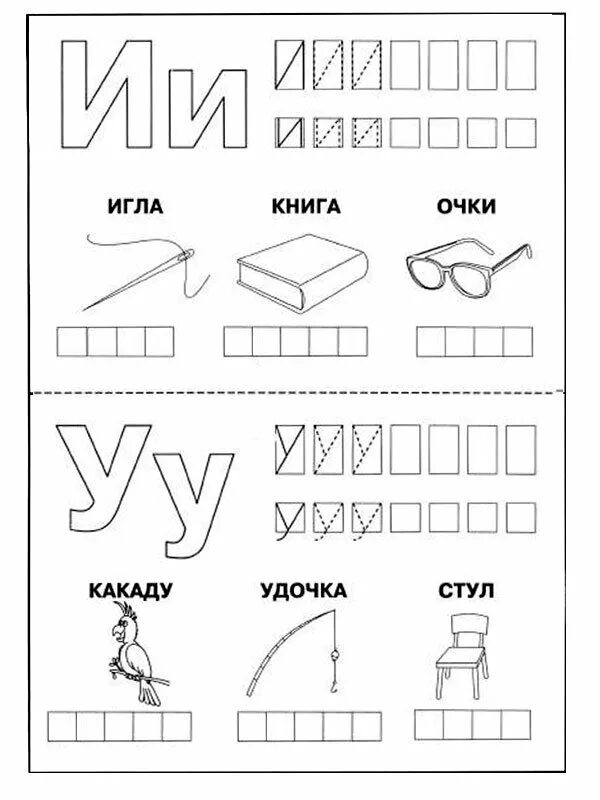 Ии

ИГЛА КНИГА ОЧКИ

Уу

КАКАДУ УДОЧКА СТУЛ