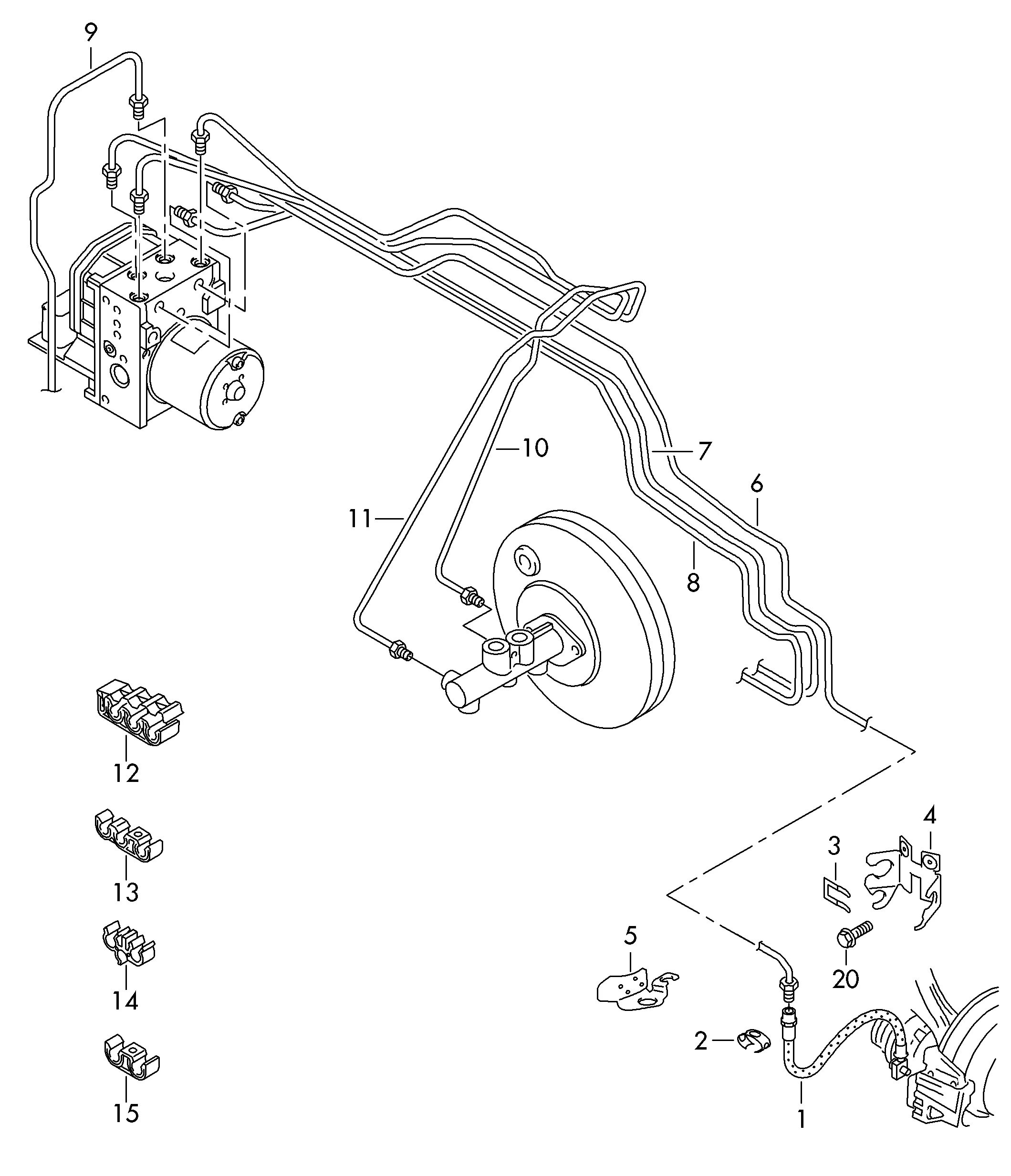 9

10

7

6

11

8

12

13

14

15

4

3

5

20

2

1