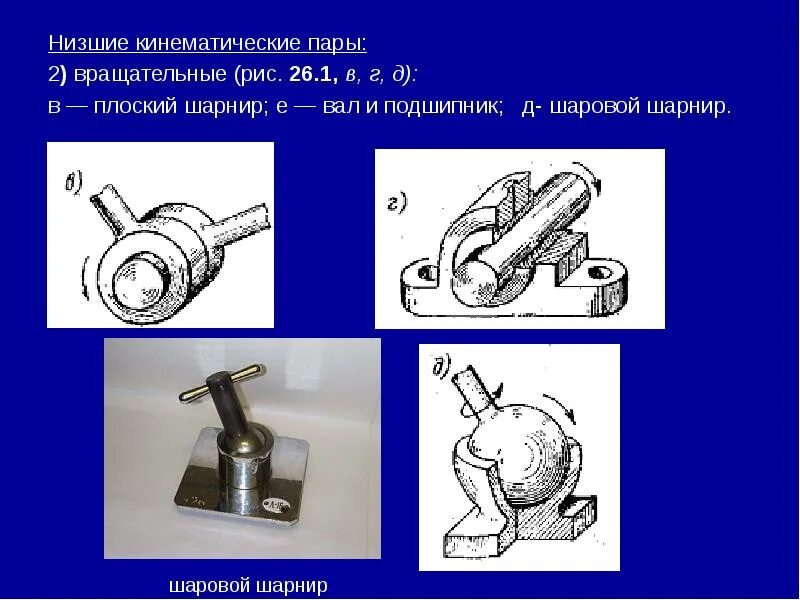 Низшие кинематические пары:
2) вращательные (рис. 26.1, в, г, д):
в — плоский шарнир; е — вал и подшипник; д- шаровой шарнир.

в)

г)

д)

шаровой шарнир