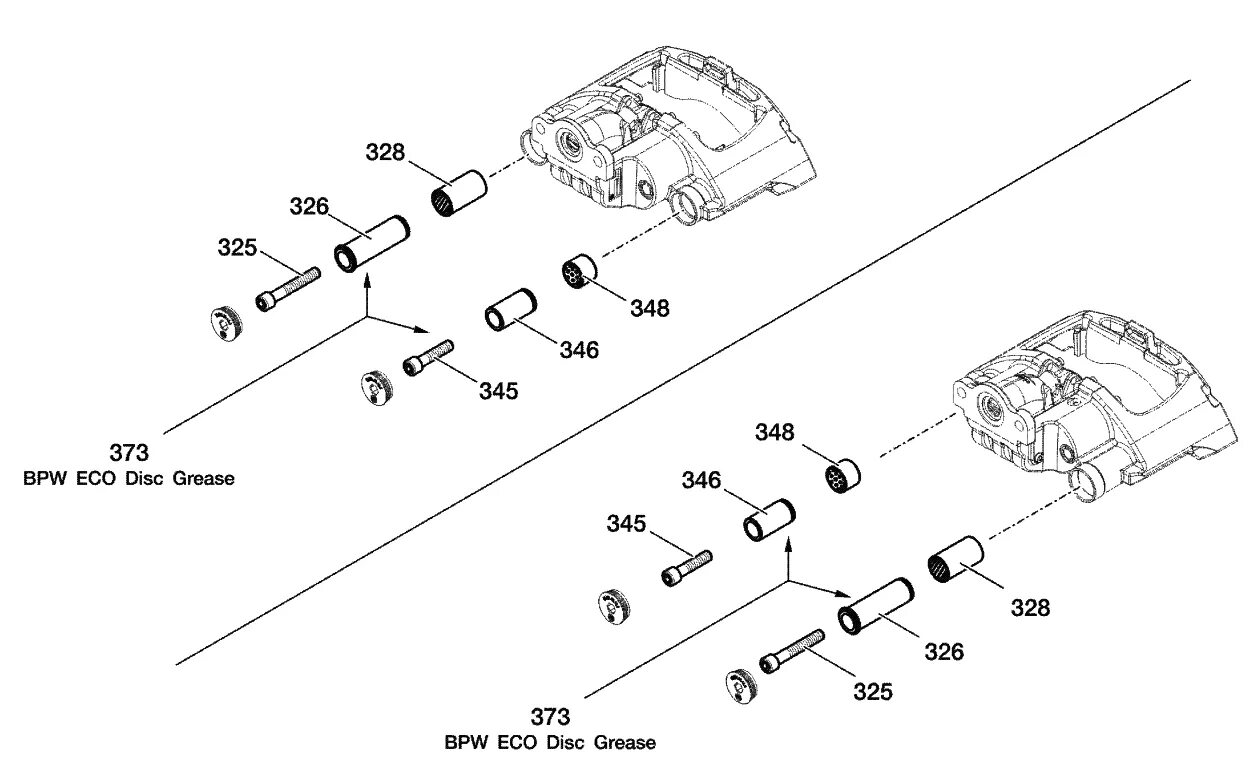 328
326
325
348
346
345
373
BPW ECO Disc Grease

348
346
345
328
326
325
373
BPW ECO Disc Grease