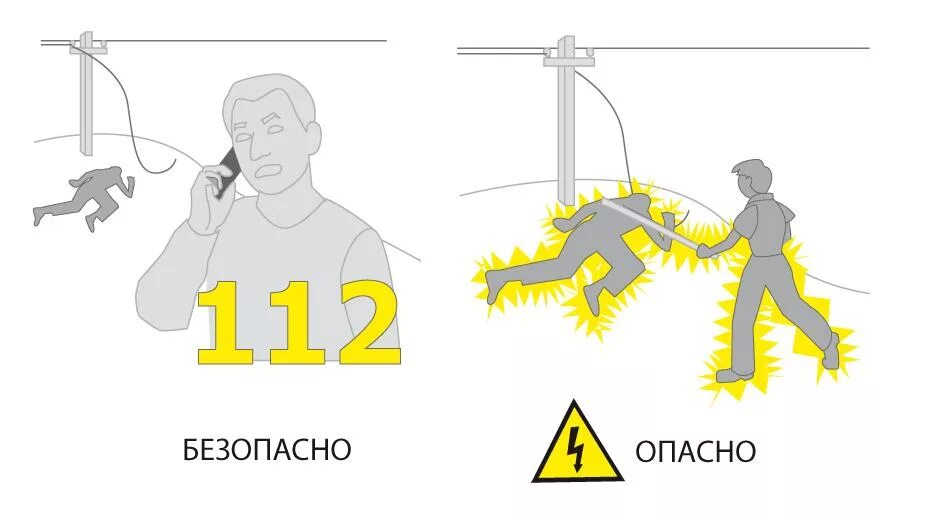 112

БЕЗОПАСНО

ОПАСНО