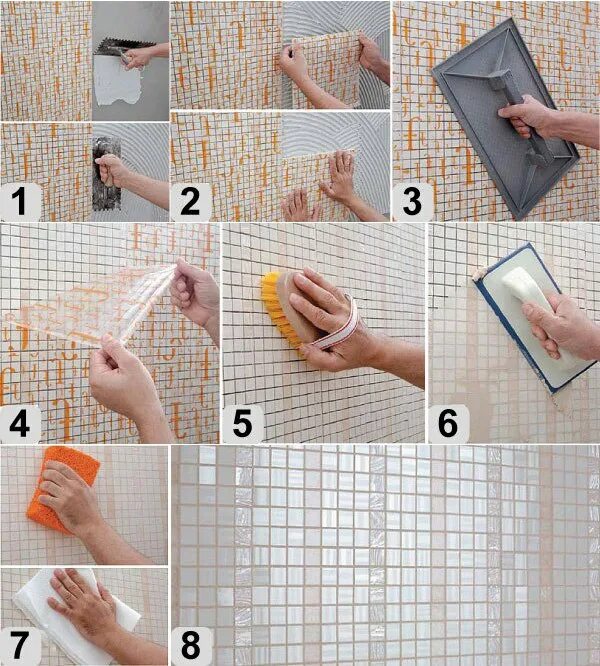 1
2
3
4
5
6
7
8