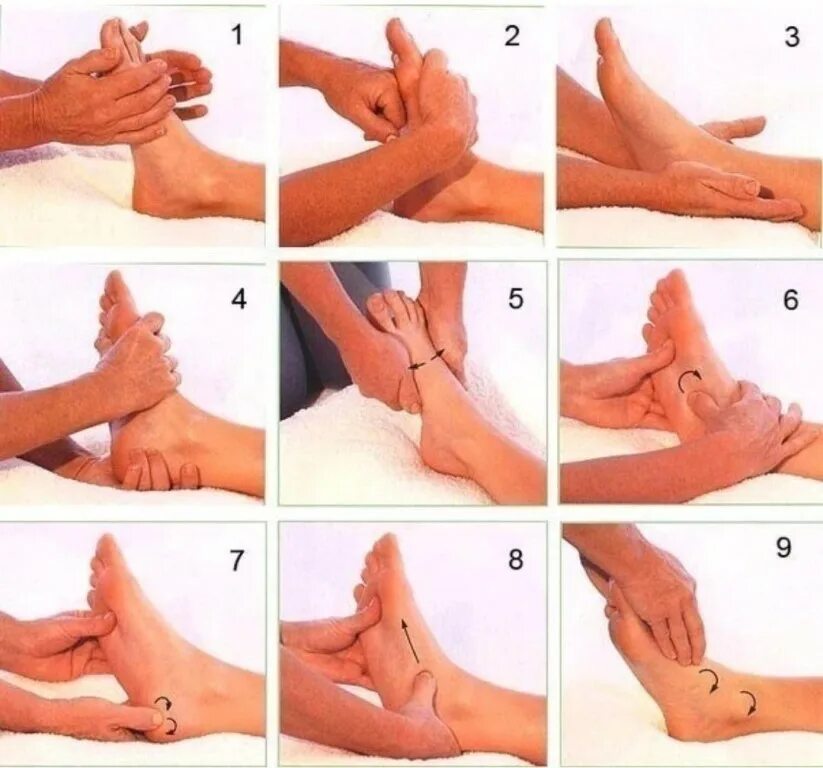 1
2
3
4
5
6
7
8
9