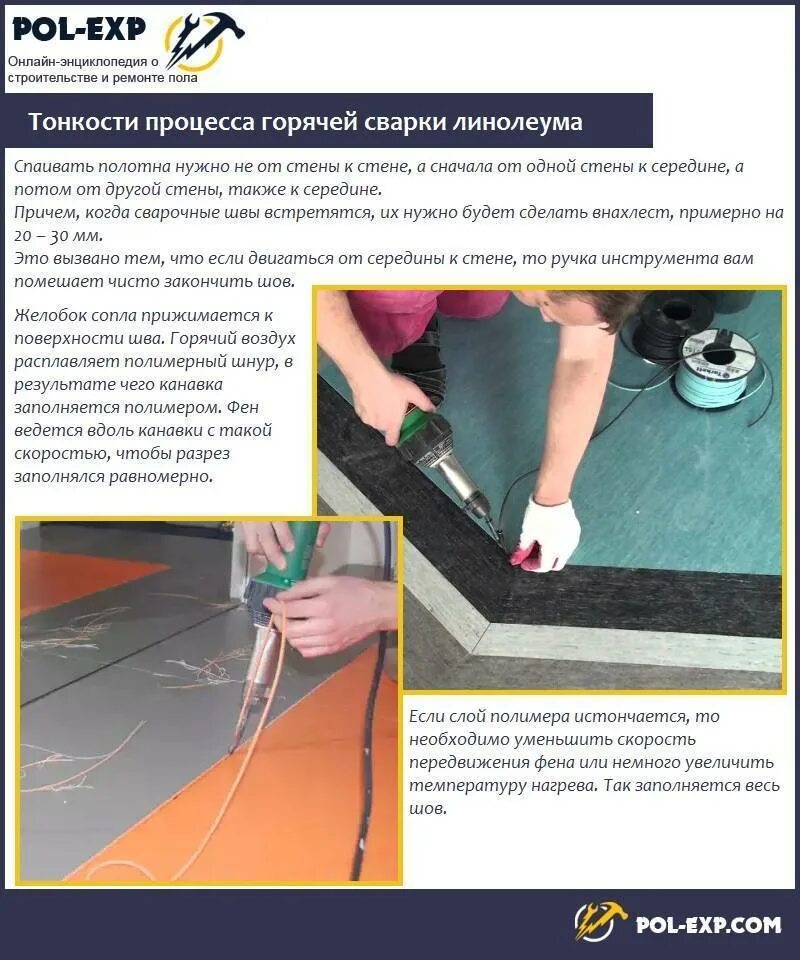 POL-EXP
Онлайн-энциклопедия о строительстве и ремонте пола

Тонкости процесса горячей сварки линолеума

Спаивать полотна нужно не от стены к стене, а сначала от одной стены к середине, а потом от другой стены, также к середине.
Причем, когда сварочные швы встретятся, их нужно будет сделать внахлест, примерно на 20 – 30 мм.
Это вызвано тем, что если двигаться от середины к стене, то ручка инструмента вам помешает чисто закончить шов.

Желобок сопла прижимается к поверхности шва. Горячий воздух расплавляет полимерный шнур, в результате чего канавка заполняется полимером. Фен ведется вдоль канавки с такой скоростью, чтобы разрез заполнялся равномерно.

Если слой полимера истончается, то необходимо уменьшить скорость передвижения фена или немного увеличить температуру нагрева. Так заполняется весь шов.

POL-EXP.COM