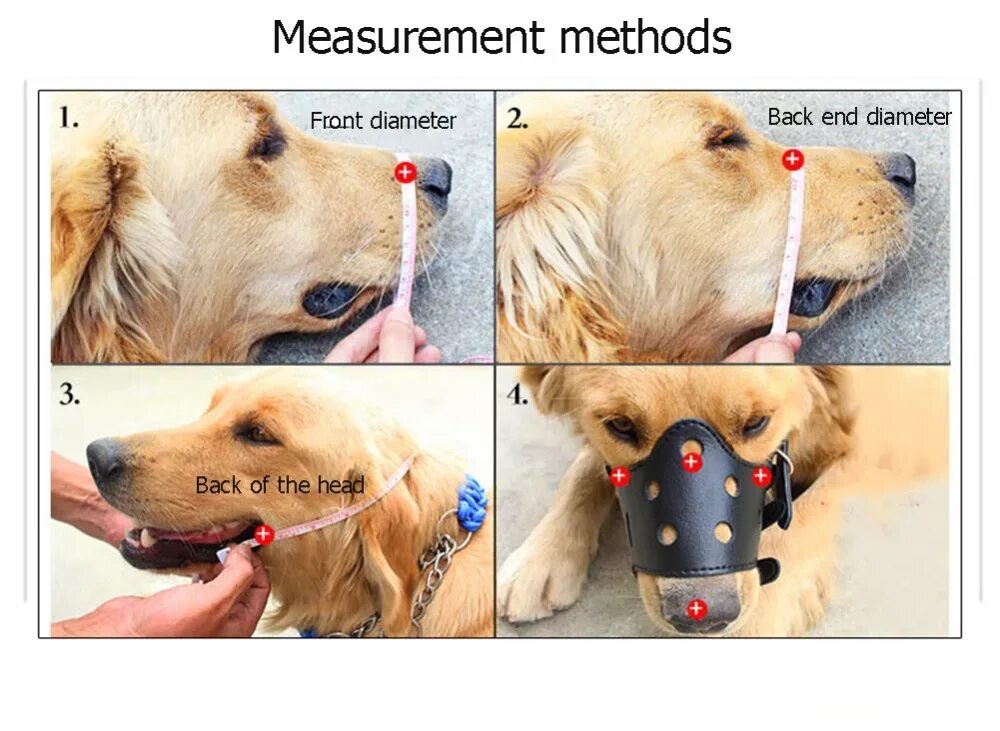 Measurement methods

1. Front diameter

2. Back end diameter

3. Back of the head

4.