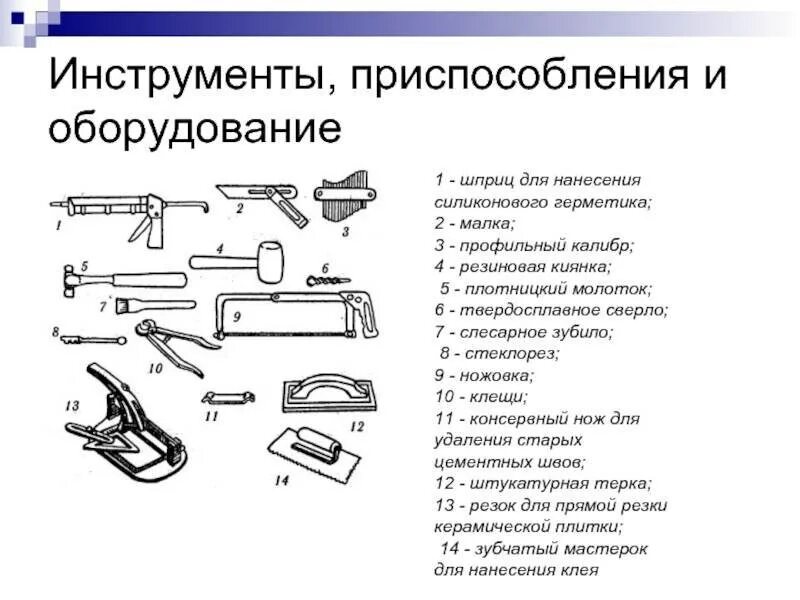 Инструменты, приспособления и оборудование

1
2
3
4
5
6
7
8
9
10
11
12
13
14

1 - шприц для нанесения силиконового герметика;
2 - малка;
3 - профильный калибр;
4 - резиновая киянка;
5 - плотницкий молоток;
6 - твердосплавное сверло;
7 - слесарное зубило;
8 - стеклорез;
9 - ножовка;
10 - клещи;
11 - консервный нож для удаления старых цементных швов;
12 - штукатурная терка;
13 - резок для прямой резки керамической плитки;
14 - зубчатый мастерок для нанесения клея