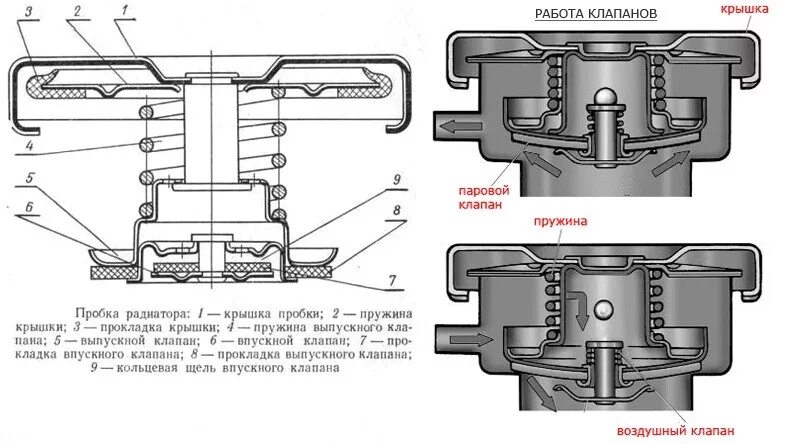 3 2 1

4

5

6

9

8

7

Пробка радиатора: 1 — крышка пробки; 2 — пружина крышки; 3 — прокладка крышки; 4 — пружина выпускного клапана; 5 — выпускной клапан; 6 — впускной клапан; 7 — прокладка впускного клапана; 8 — прокладка выпускного клапана; 9 — кольцевая щель впускного клапана

РАБОТА КЛАПАНОВ

крышка

паровой клапан

пружина

воздушный клапан