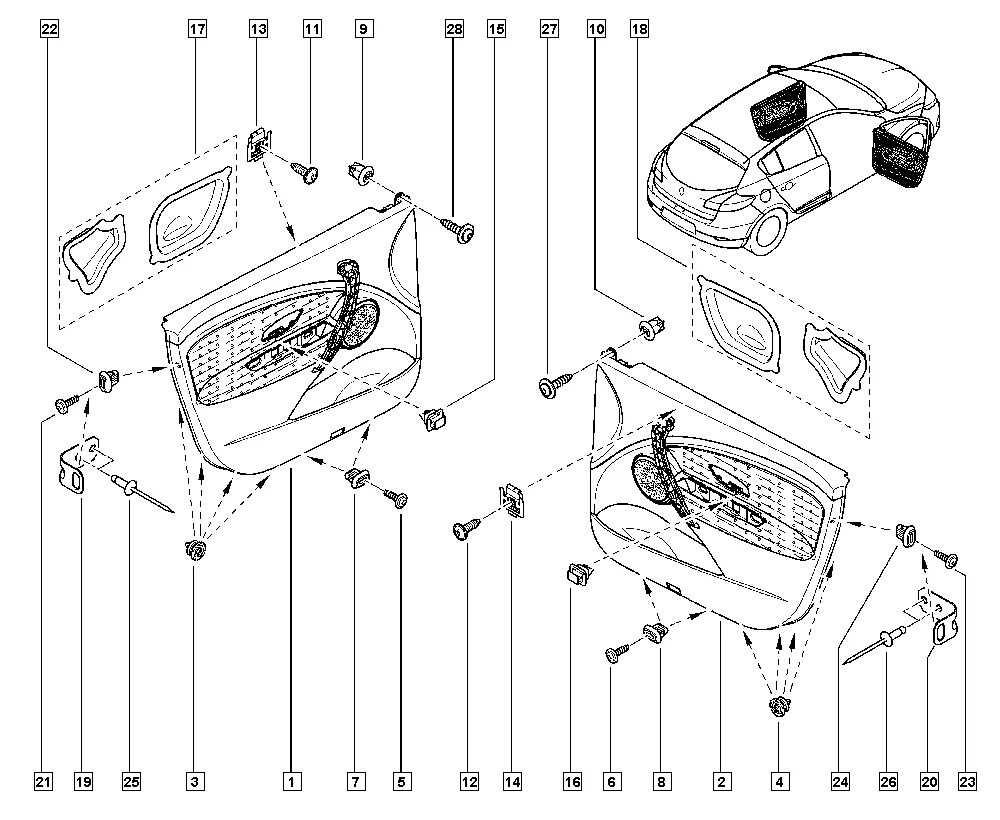 22
17
13
11
9
28
15
27
10
18

21
19
25
3
1
7
5
12
14
16
6
8
2
4
24
26
20
23