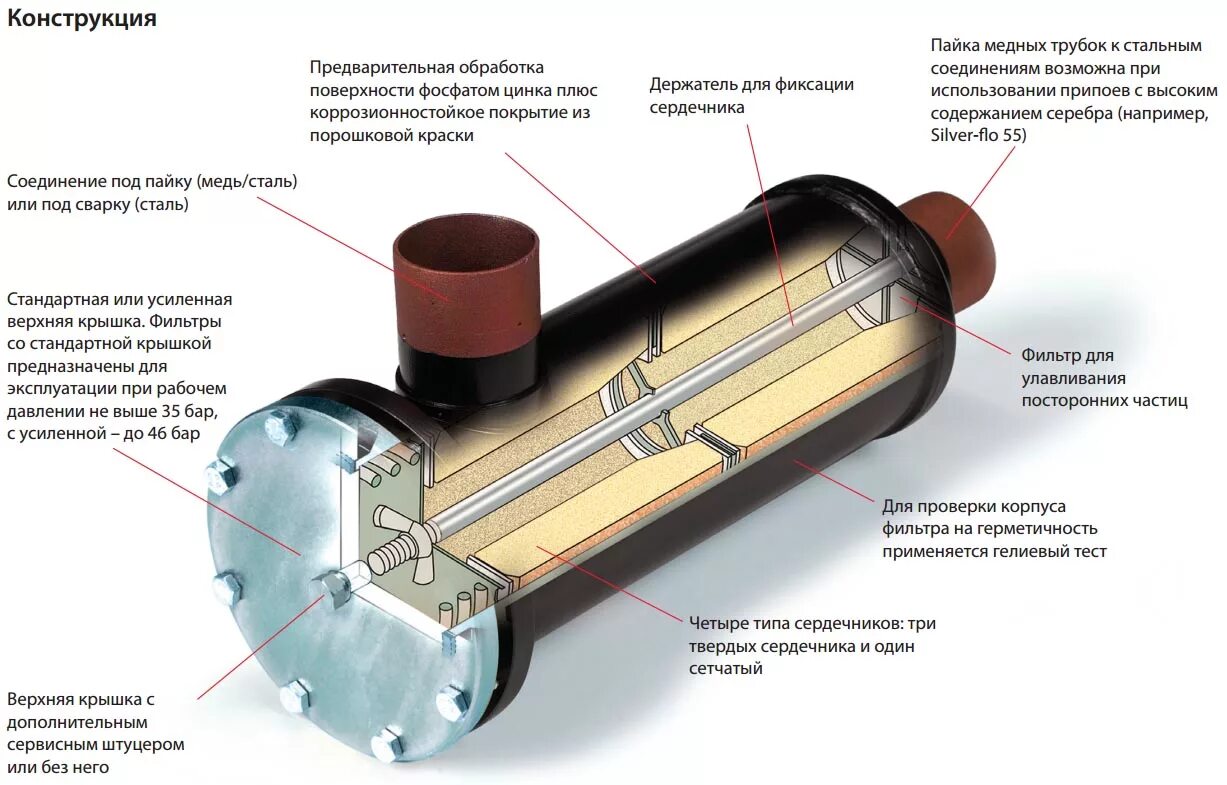 Конструкция

Предварительная обработка поверхности фосфатом цинка плюс коррозионностойкое покрытие из порошковой краски

Держатель для фиксации сердечника

Пайка медных трубок к стальным соединениям возможна при использовании припоев с высоким содержанием серебра (например, Silver-flo 55)

Соединение под пайку (медь/сталь) или под сварку (сталь)

Стандартная или усиленная верхняя крышка. Фильтры со стандартной крышкой предназначены для эксплуатации при рабочем давлении не выше 35 бар, с усиленной – до 46 бар

Фильтр для улавливания посторонних частиц

Для проверки корпуса фильтра на герметичность применяется гелиевый тест

Четыре типа сердечников: три твердых сердечника и один сетчатый

Верхняя крышка с дополнительным сервисным штуцером или без него