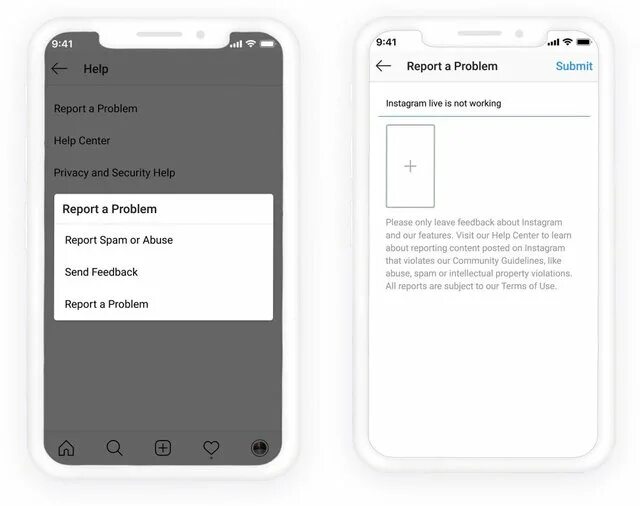 9:41

Help

Report a Problem

Help Center

Privacy and Security Help

Report a Problem

Report Spam or Abuse

Send Feedback

Report a Problem

9:41

Report a Problem

Submit

Instagram live is not working

+

Please only leave feedback about Instagram and our features. Visit our Help Center to learn about reporting content posted on Instagram that violates our Community Guidelines, like abuse, spam or intellectual property violations. All reports are subject to our Terms of Use.