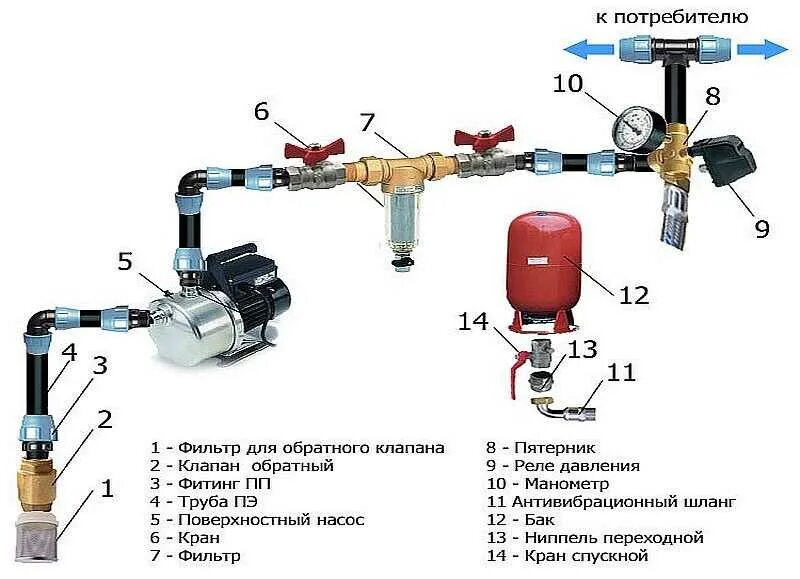 к потребителю

10

8

6

7

9

5

12

14

13

11

4

3

2

1

1 - Фильтр для обратного клапана
2 - Клапан обратный
3 - Фитинг ПП
4 - Труба ПЭ
5 - Поверхностный насос
6 - Кран
7 - Фильтр

8 - Пятерник
9 - Реле давления
10 - Манометр
11 Антивибрационный шланг
12 - Бак
13 - Ниппель переходной
14 - Кран спускной