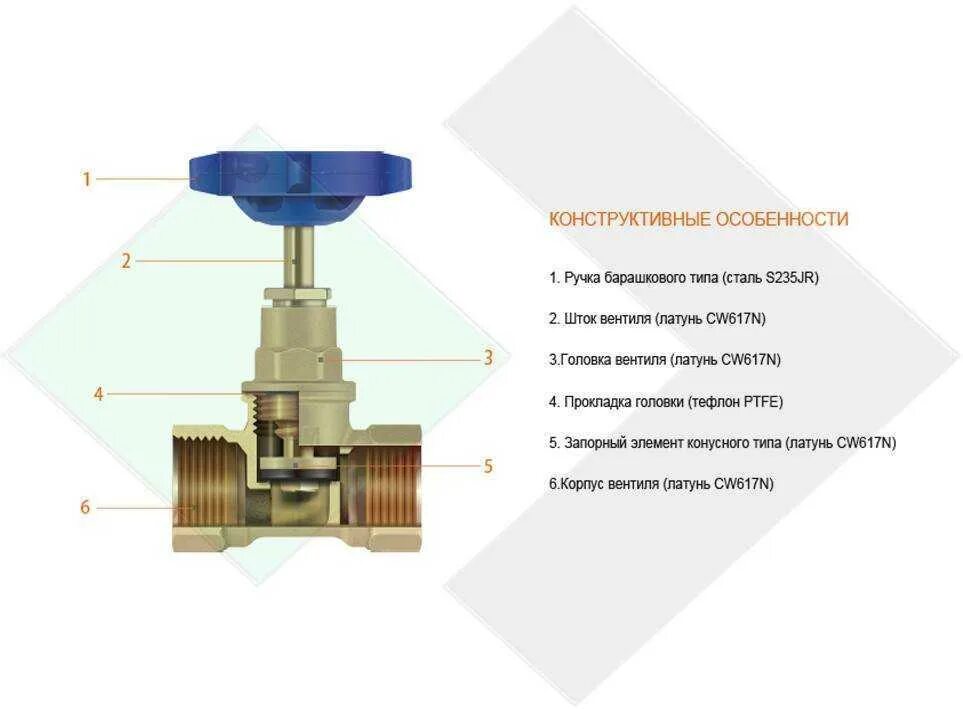 1
2
3
4
5
6

КОНСТРУКТИВНЫЕ ОСОБЕННОСТИ

1. Ручка барашкового типа (сталь S235JR)

2. Шток вентиля (латунь CW617N)

3.Головка вентиля (латунь CW617N)

4. Прокладка головки (тефлон PTFE)

5. Запорный элемент конусного типа (латунь CW617N)

6.Корпус вентиля (латунь CW617N)