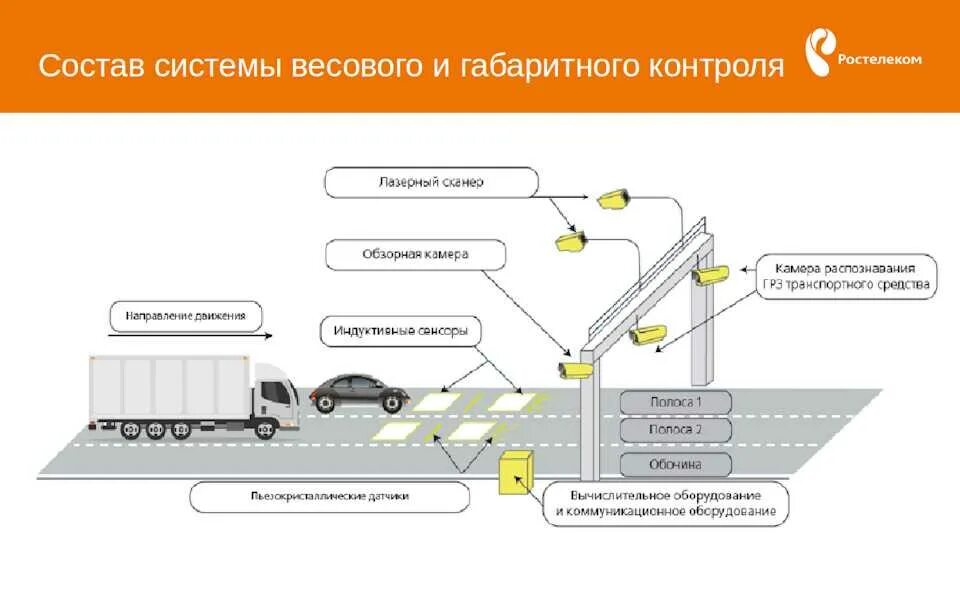 Состав системы весового и габаритного контроля

Ростелеком

Лазерный сканер

Обзорная камера

Камера распознавания ГРЗ транспортного средства

Направление движения

Индуктивные сенсоры

Полоса 1

Полоса 2

Обочина

Пьезокристаллические датчики

Вычислительное оборудование и коммуникационное оборудование