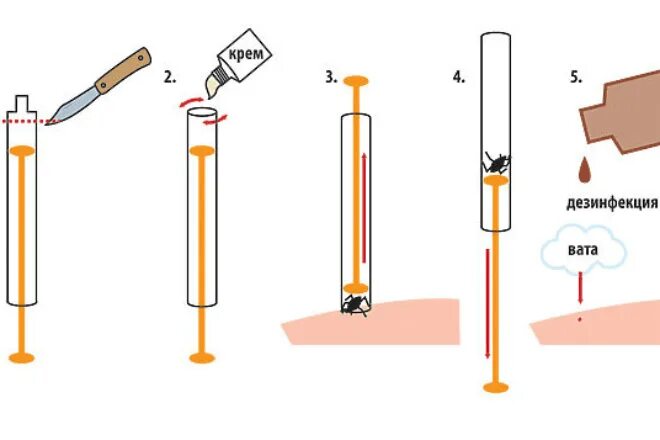 2.

крем

3.

4.

5.

дезинфекция

вата