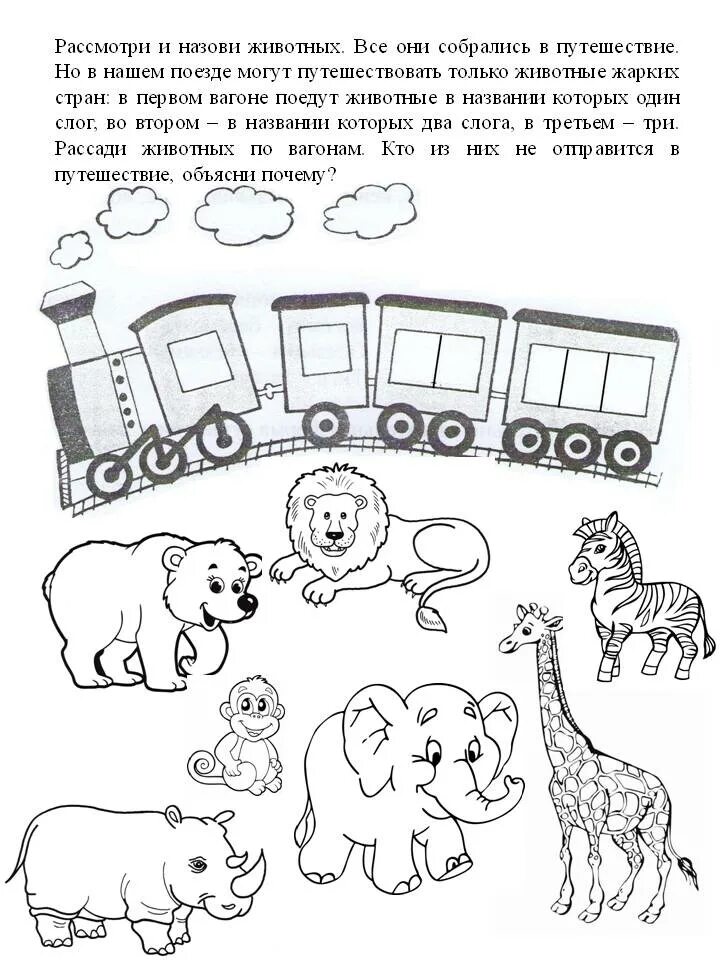 Рассмотри и назови животных. Все они собрались в путешествие. Но в нашем поезде могут путешествовать только животные жарких стран: в первом вагоне поедут животные в названии которых один слог, во втором – в названии которых два слога, в третьем – три. Рассади животных по вагонам. Кто из них не отправится в путешествие, объясни почему?