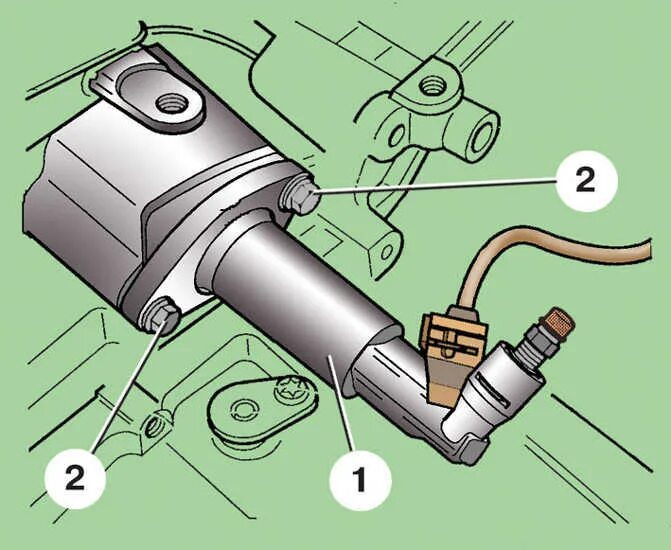 2
2
1